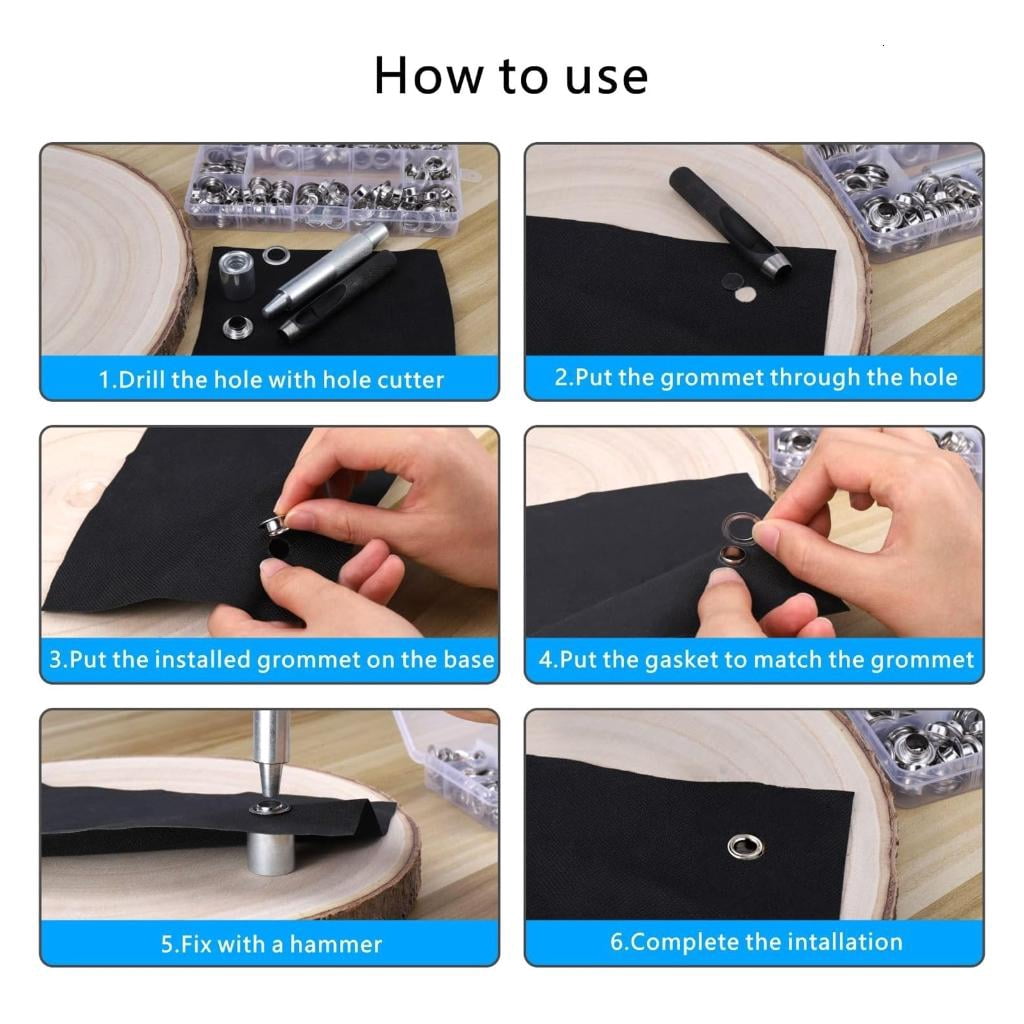 How to use

1.Drill the hole with hole cutter

2.Put the grommet through the hole

3.Put the installed grommet on the base

4.Put the gasket to match the grommet

5.Fix with a hammer

6.Complete the intallation