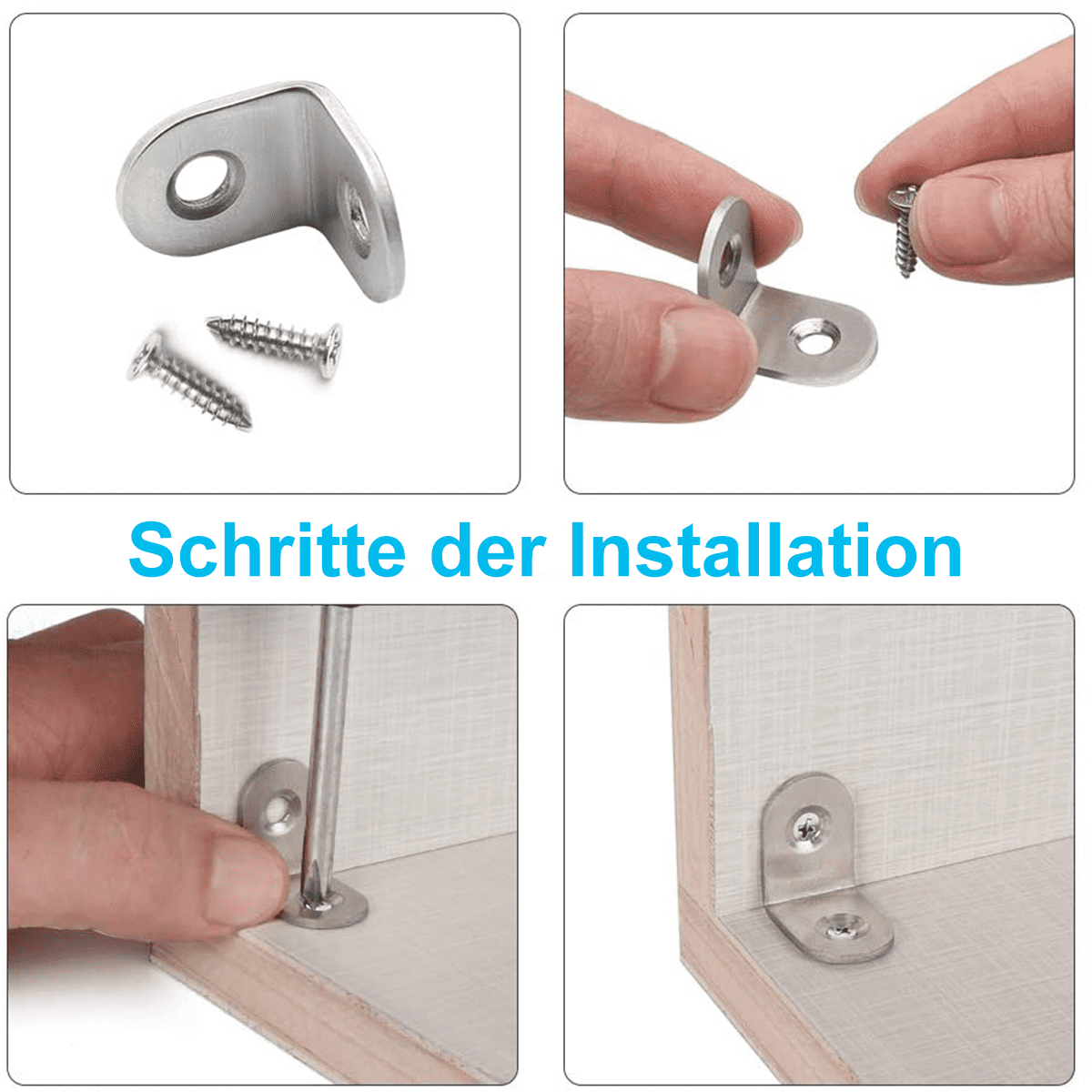 Schritte der Installation