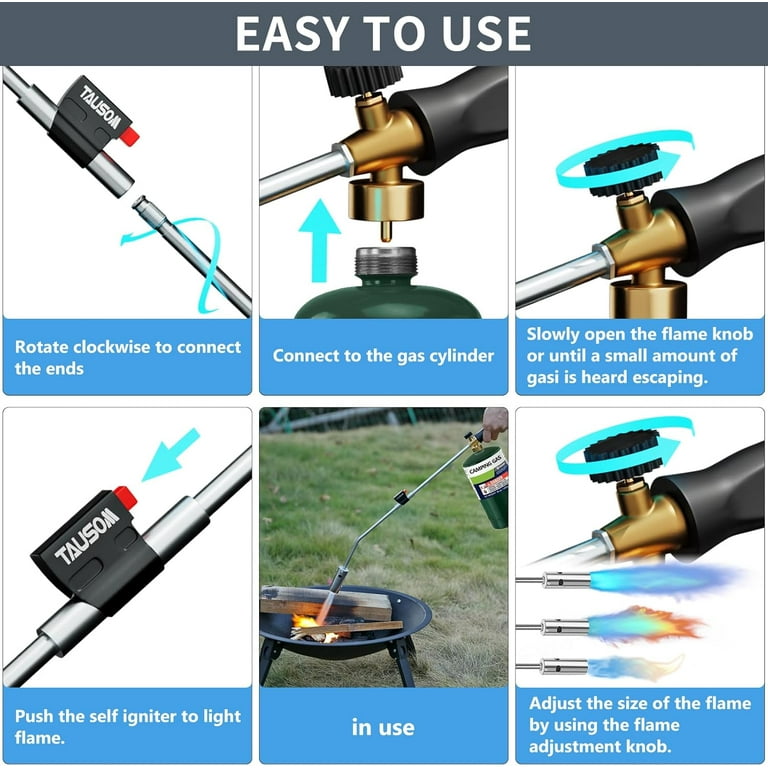 EASY TO USE

TAUSOM

Rotate clockwise to connect the ends

Connect to the gas cylinder

Slowly open the flame knob or until a small amount of gasi is heard escaping.

TAUSOM

Push the self igniter to light flame.

CAMPING GAS

in use

Adjust the size of the flame by using the flame adjustment knob.