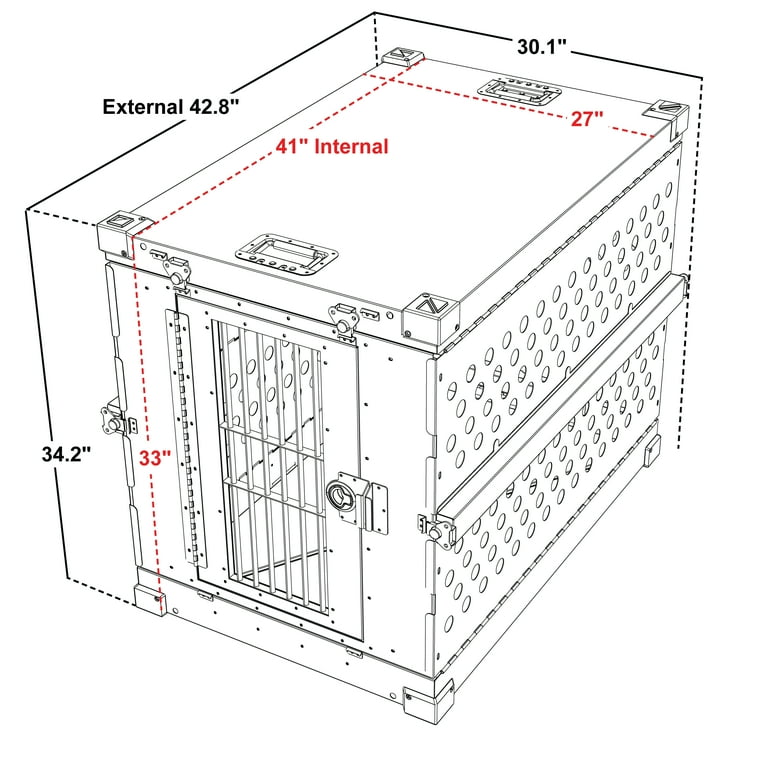 30.1"
External 42.8"
27"
41" Internal
34.2"
33"