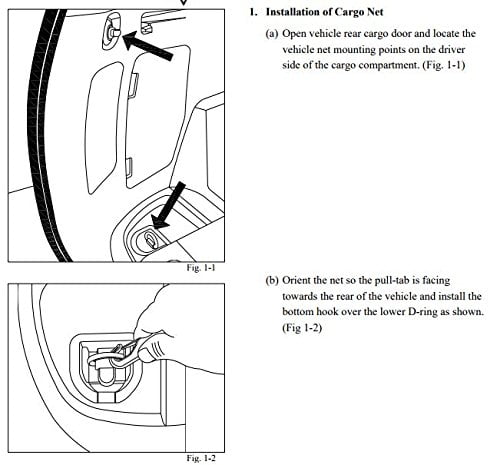 1. Installation of Cargo Net

(a) Open vehicle rear cargo door and locate the vehicle net mounting points on the driver side of the cargo compartment. (Fig. 1-1)

Fig. 1-1

(b) Orient the net so the pull-tab is facing towards the rear of the vehicle and install the bottom hook over the lower D-ring as shown. (Fig 1-2)

Fig. 1-2