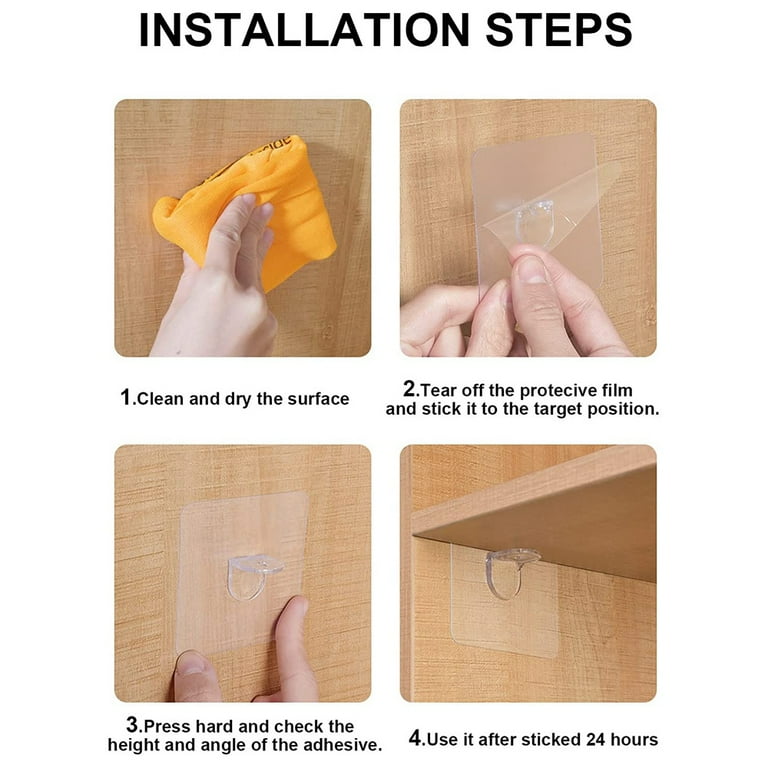 INSTALLATION STEPS

1.Clean and dry the surface

2.Tear off the protecive film and stick it to the target position.

3.Press hard and check the height and angle of the adhesive.

4.Use it after sticked 24 hours