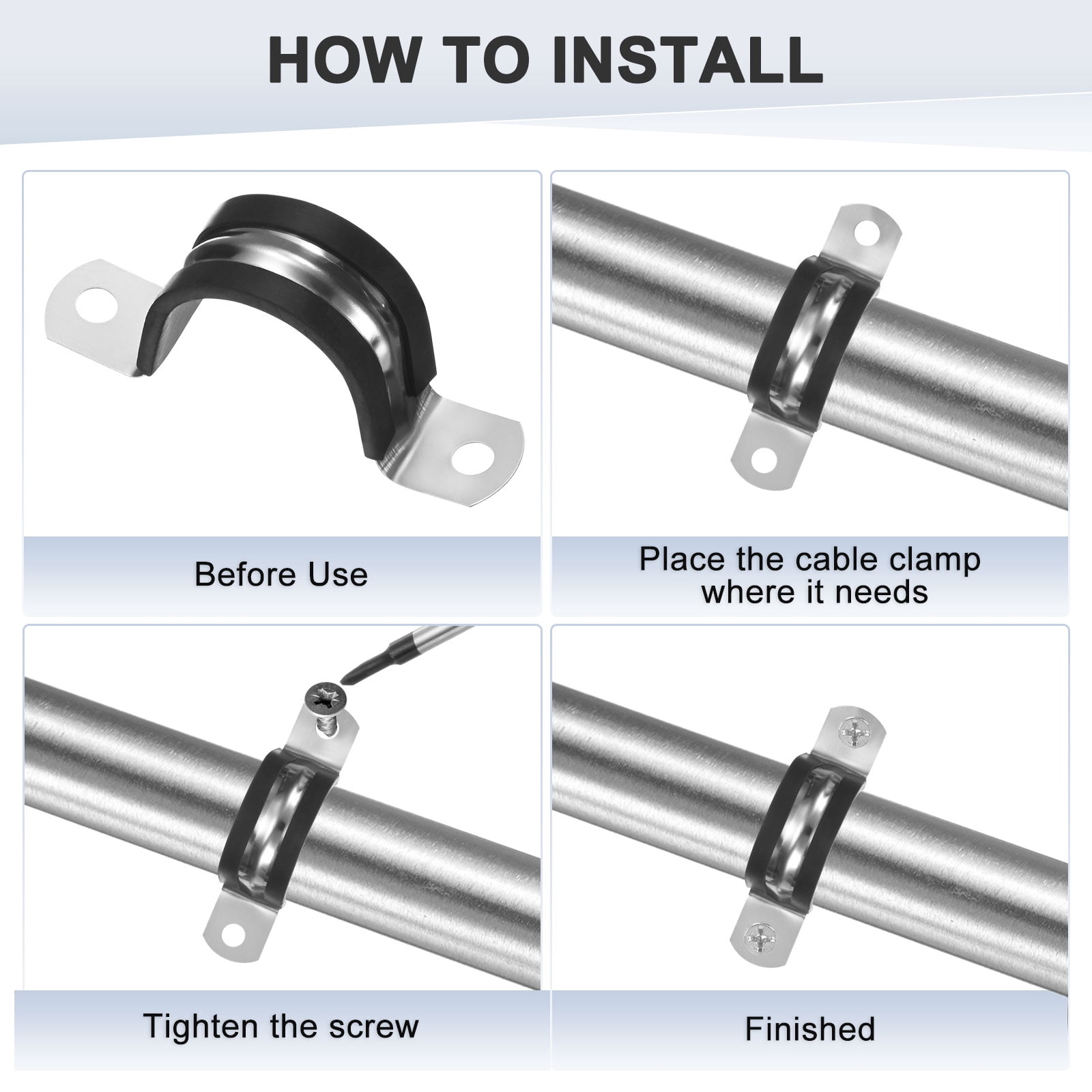 HOW TO INSTALL

Before Use

Place the cable clamp where it needs

Tighten the screw

Finished