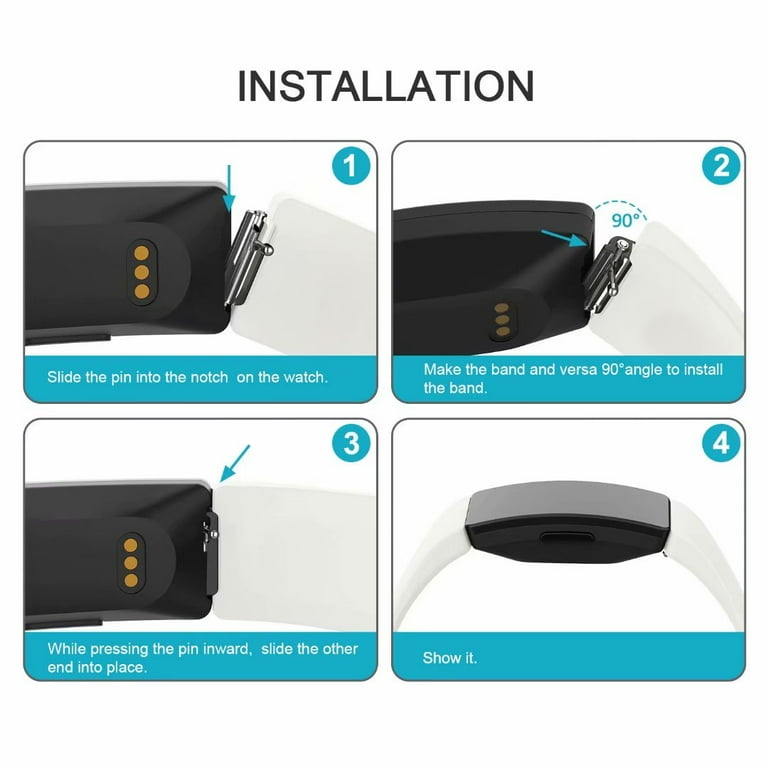 INSTALLATION

1

Slide the pin into the notch on the watch.

2

90°

Make the band and versa 90°angle to install the band.

3

While pressing the pin inward, slide the other end into place.

4

Show it.