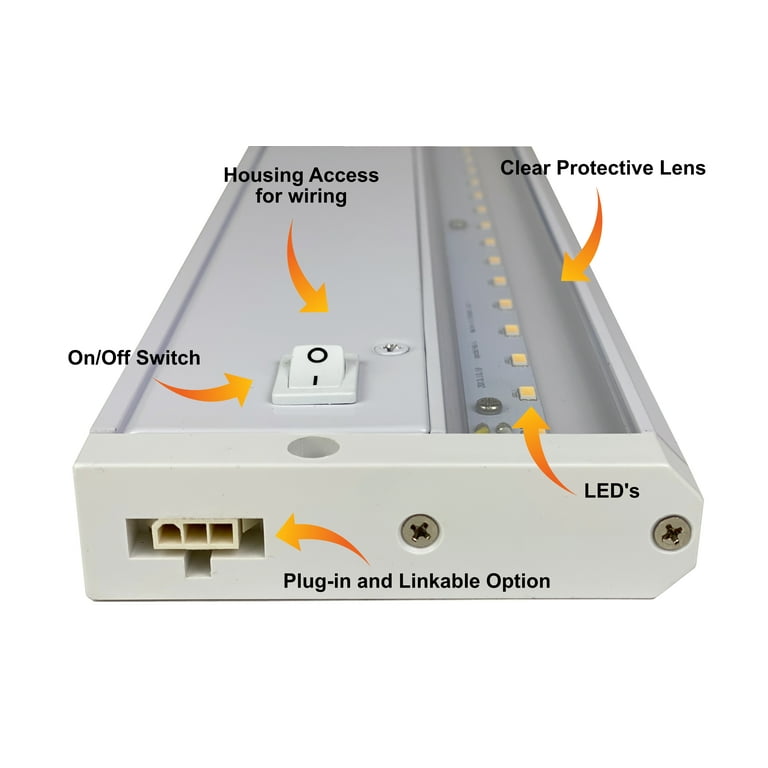 Housing Access for wiring

Clear Protective Lens

On/Off Switch

O

I

LED's

Plug-in and Linkable Option