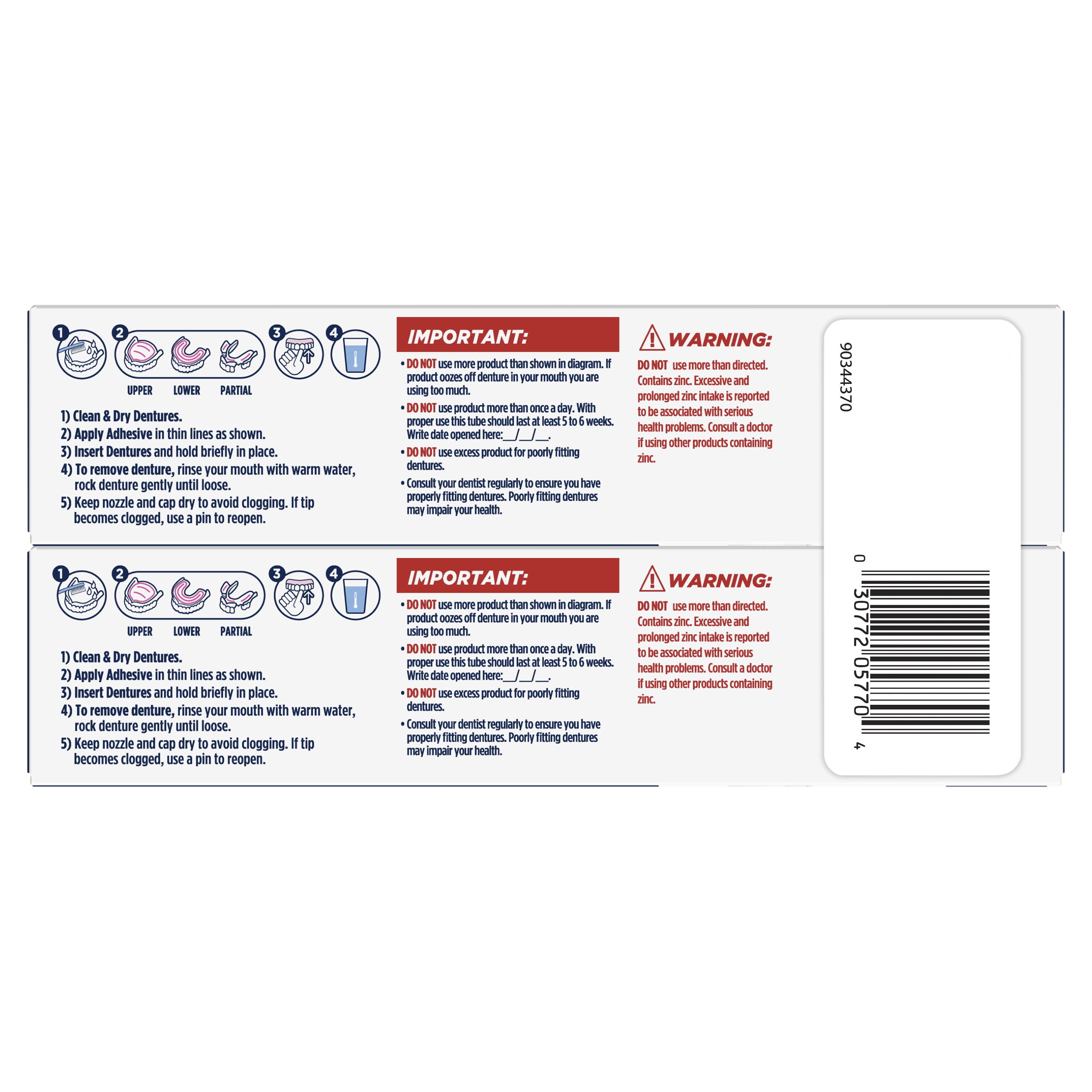 1 2 3 4

UPPER LOWER PARTIAL

1) Clean & Dry Dentures.
2) Apply Adhesive in thin lines as shown.
3) Insert Dentures and hold briefly in place.
4) To remove denture, rinse your mouth with warm water, rock denture gently until loose.
5) Keep nozzle and cap dry to avoid clogging. If tip becomes clogged, use a pin to reopen.

IMPORTANT:

• DO NOT use more product than shown in diagram. If product oozes off denture in your mouth you are using too much.
• DO NOT use product more than once a day. With proper use this tube should last at least 5 to 6 weeks. Write date opened here:__/__/__.
• DO NOT use excess product for poorly fitting dentures.
• Consult your dentist regularly to ensure you have properly fitting dentures. Poorly fitting dentures may impair your health.

WARNING:

DO NOT use more than directed. Contains zinc. Excessive and prolonged zinc intake is reported to be associated with serious health problems. Consult a doctor if using other products containing zinc.

90344370

1 2 3 4

UPPER LOWER PARTIAL

1) Clean & Dry Dentures.
2) Apply Adhesive in thin lines as shown.
3) Insert Dentures and hold briefly in place.
4) To remove denture, rinse your mouth with warm water, rock denture gently until loose.
5) Keep nozzle and cap dry to avoid clogging. If tip becomes clogged, use a pin to reopen.

IMPORTANT:

• DO NOT use more product than shown in diagram. If product oozes off denture in your mouth you are using too much.
• DO NOT use product more than once a day. With proper use this tube should last at least 5 to 6 weeks. Write date opened here:__/__/__.
• DO NOT use excess product for poorly fitting dentures.
• Consult your dentist regularly to ensure you have properly fitting dentures. Poorly fitting dentures may impair your health.

WARNING:

DO NOT use more than directed. Contains zinc. Excessive and prolonged zinc intake is reported to be associated with serious health problems. Consult a doctor if using other products containing zinc.

0 30772 05770 4