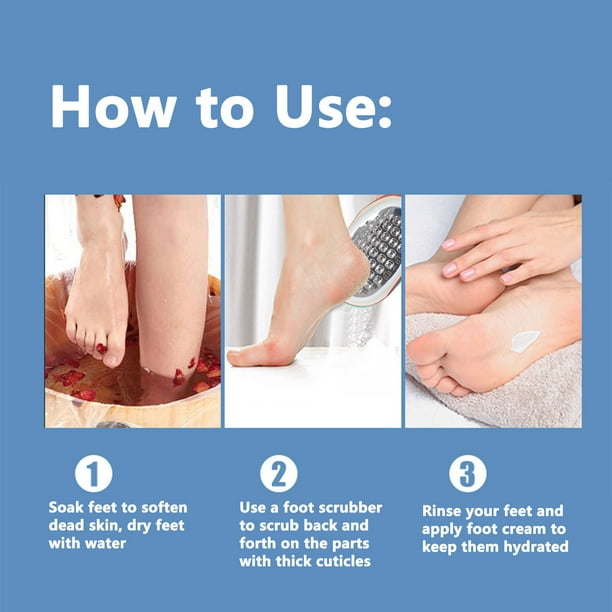 How to Use:

1

Soak feet to soften dead skin, dry feet with water

2

Use a foot scrubber to scrub back and forth on the parts with thick cuticles

3

Rinse your feet and apply foot cream to keep them hydrated