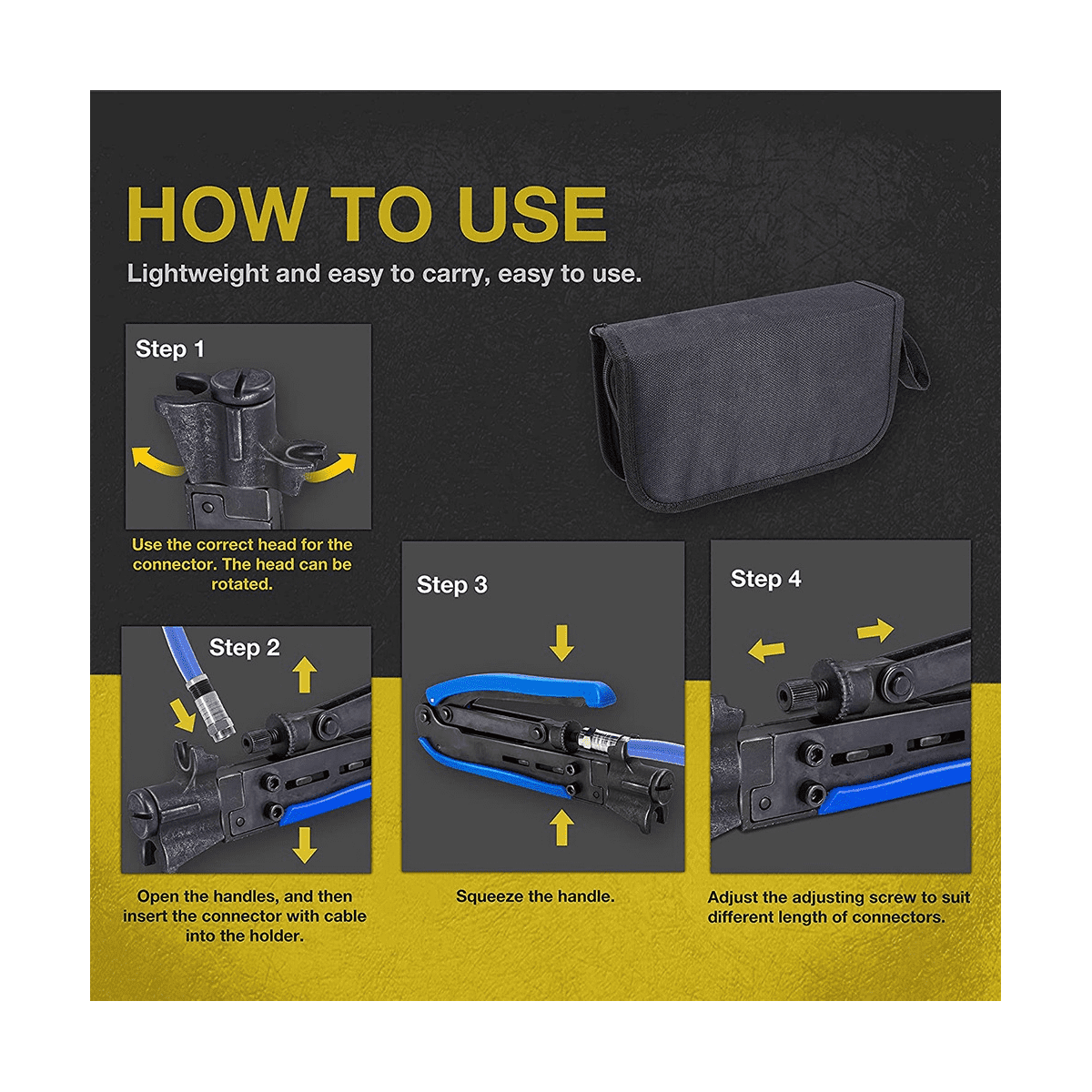 HOW TO USE

Lightweight and easy to carry, easy to use.

Step 1

Use the correct head for the connector. The head can be rotated.

Step 2

Open the handles, and then insert the connector with cable into the holder.

Step 3

Squeeze the handle.

Step 4

Adjust the adjusting screw to suit different length of connectors.