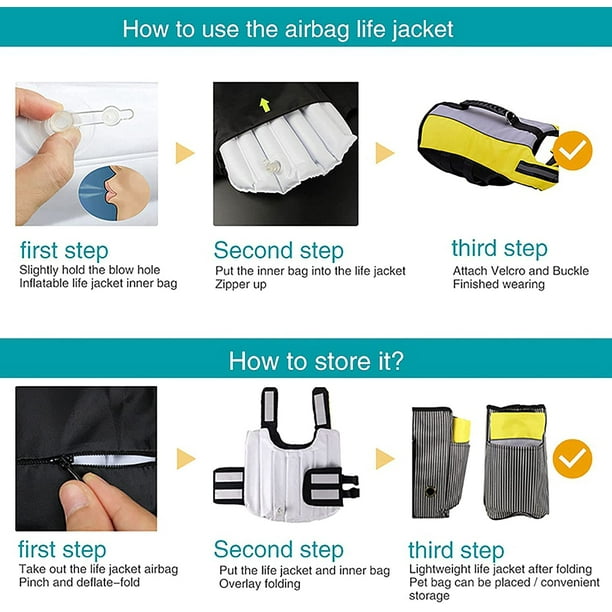 How to use the airbag life jacket

first step
Slightly hold the blow hole
Inflatable life jacket inner bag

Second step
Put the inner bag into the life jacket
Zipper up

third step
Attach Velcro and Buckle
Finished wearing

How to store it?

first step
Take out the life jacket airbag
Pinch and deflate-fold

Second step
Put the life jacket and inner bag
Overlay folding

third step
Lightweight life jacket after folding
Pet bag can be placed / convenient storage