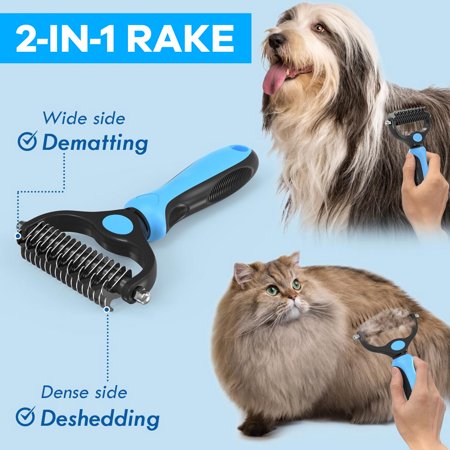 2-IN-1 RAKE

Wide side
Dematting

Dense side
Deshedding