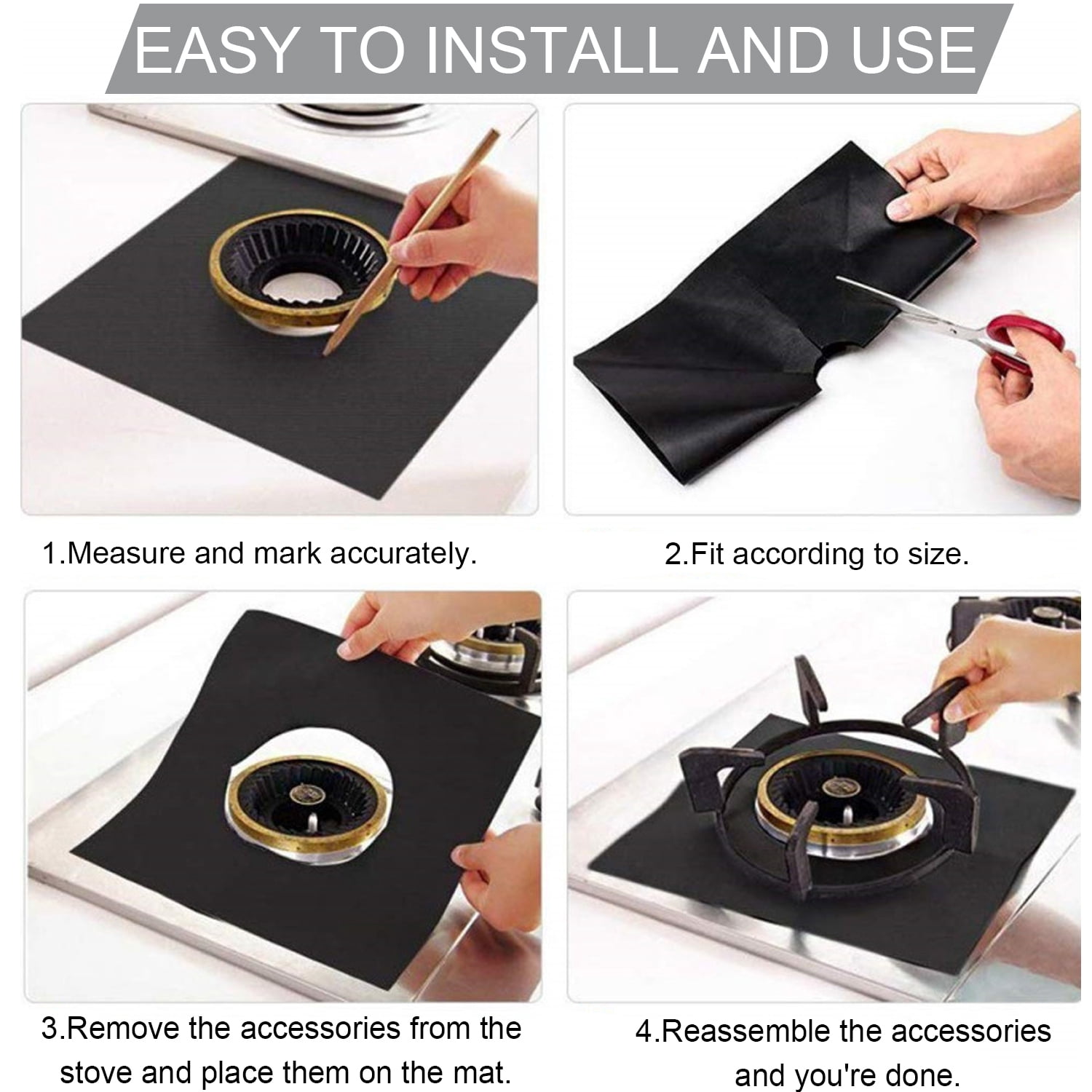 EASY TO INSTALL AND USE

1.Measure and mark accurately.

2.Fit according to size.

3.Remove the accessories from the stove and place them on the mat.

4.Reassemble the accessories and you're done.