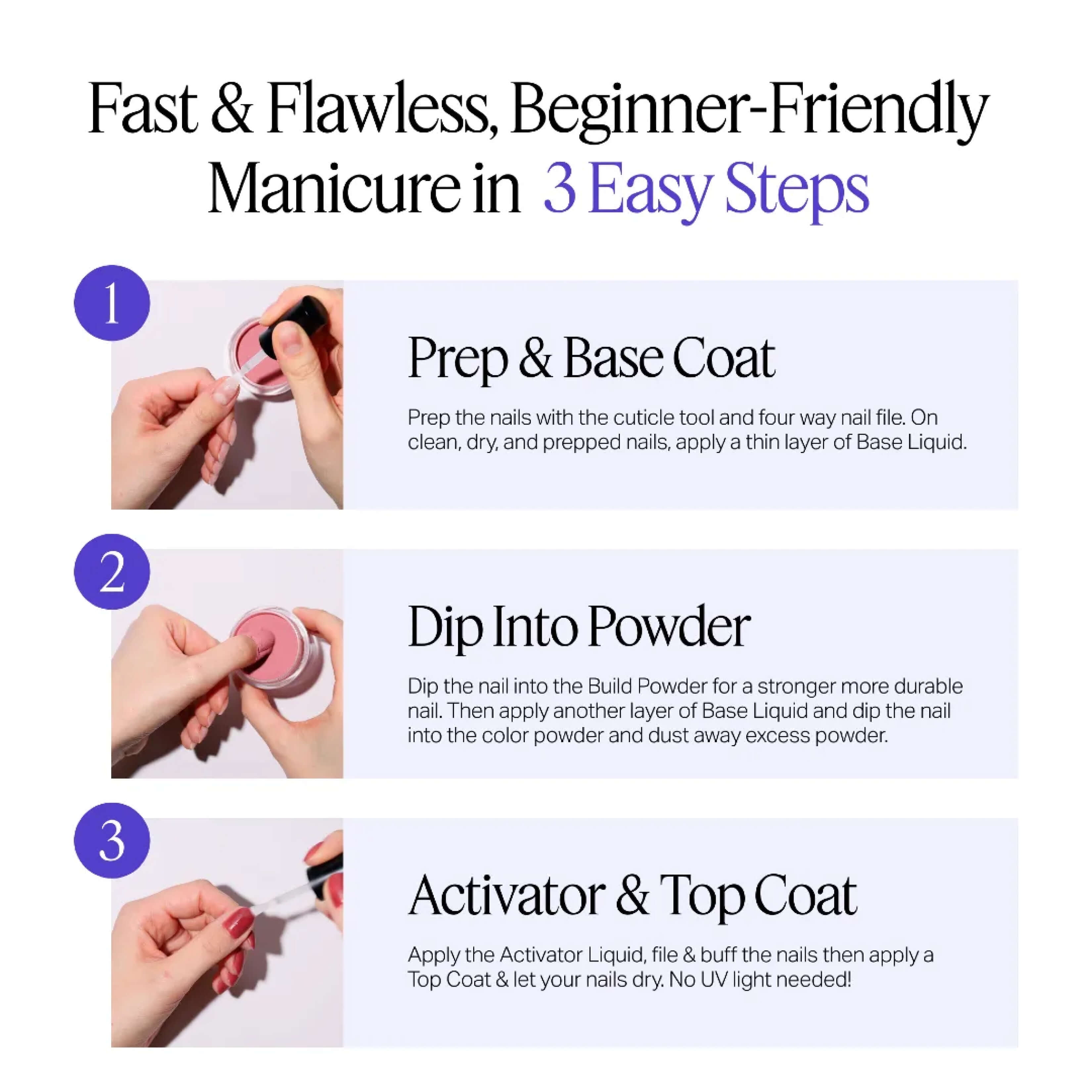 Fast & Flawless, Beginner-Friendly Manicure in 3 Easy Steps

1

Prep & Base Coat

Prep the nails with the cuticle tool and four way nail file. On clean, dry, and prepped nails, apply a thin layer of Base Liquid.

2

Dip Into Powder

Dip the nail into the Build Powder for a stronger more durable nail. Then apply another layer of Base Liquid and dip the nail into the color powder and dust away excess powder.

3

Activator & Top Coat

Apply the Activator Liquid, file & buff the nails then apply a Top Coat & let your nails dry. No UV light needed!