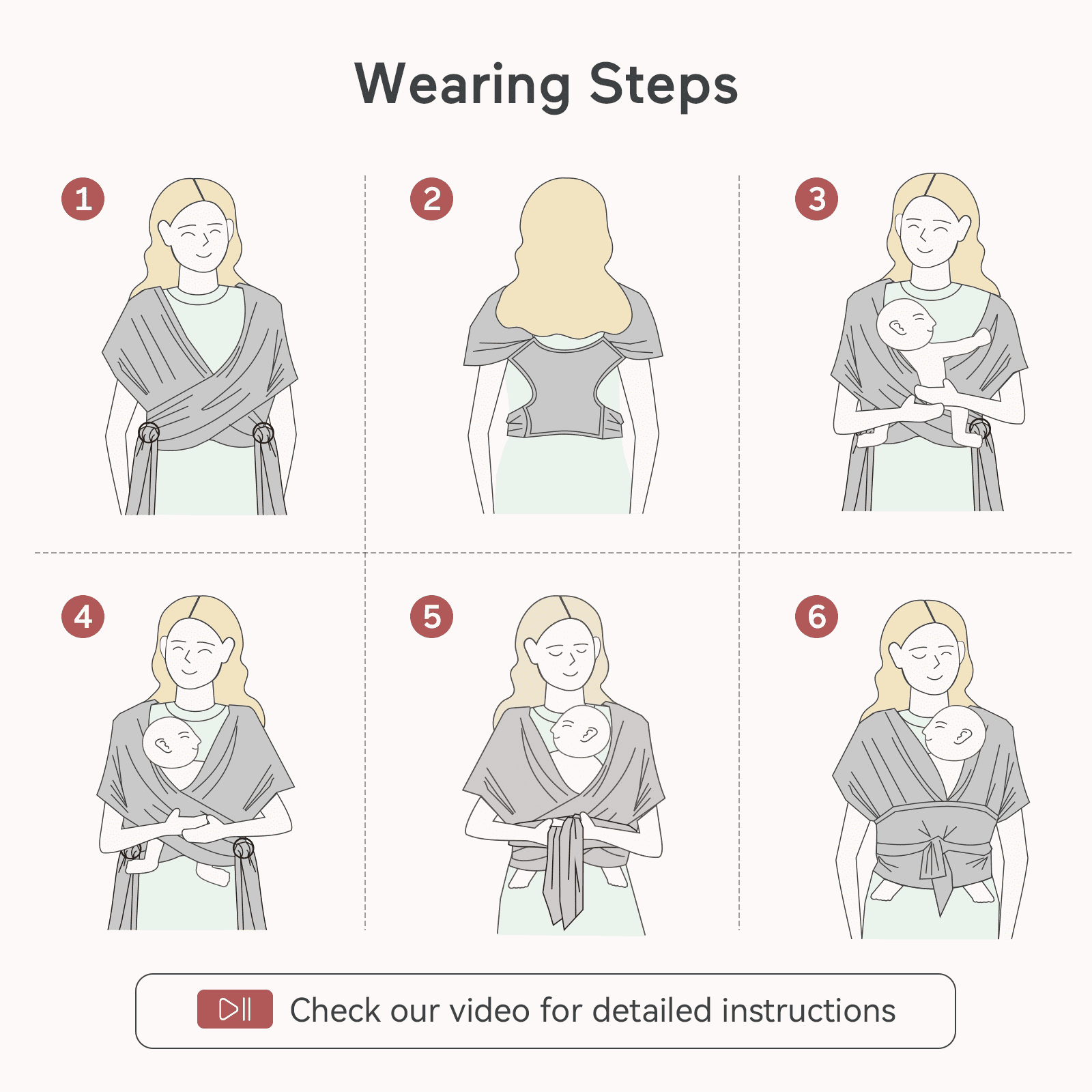 Wearing Steps

1

2

3

4

5

6

Check our video for detailed instructions