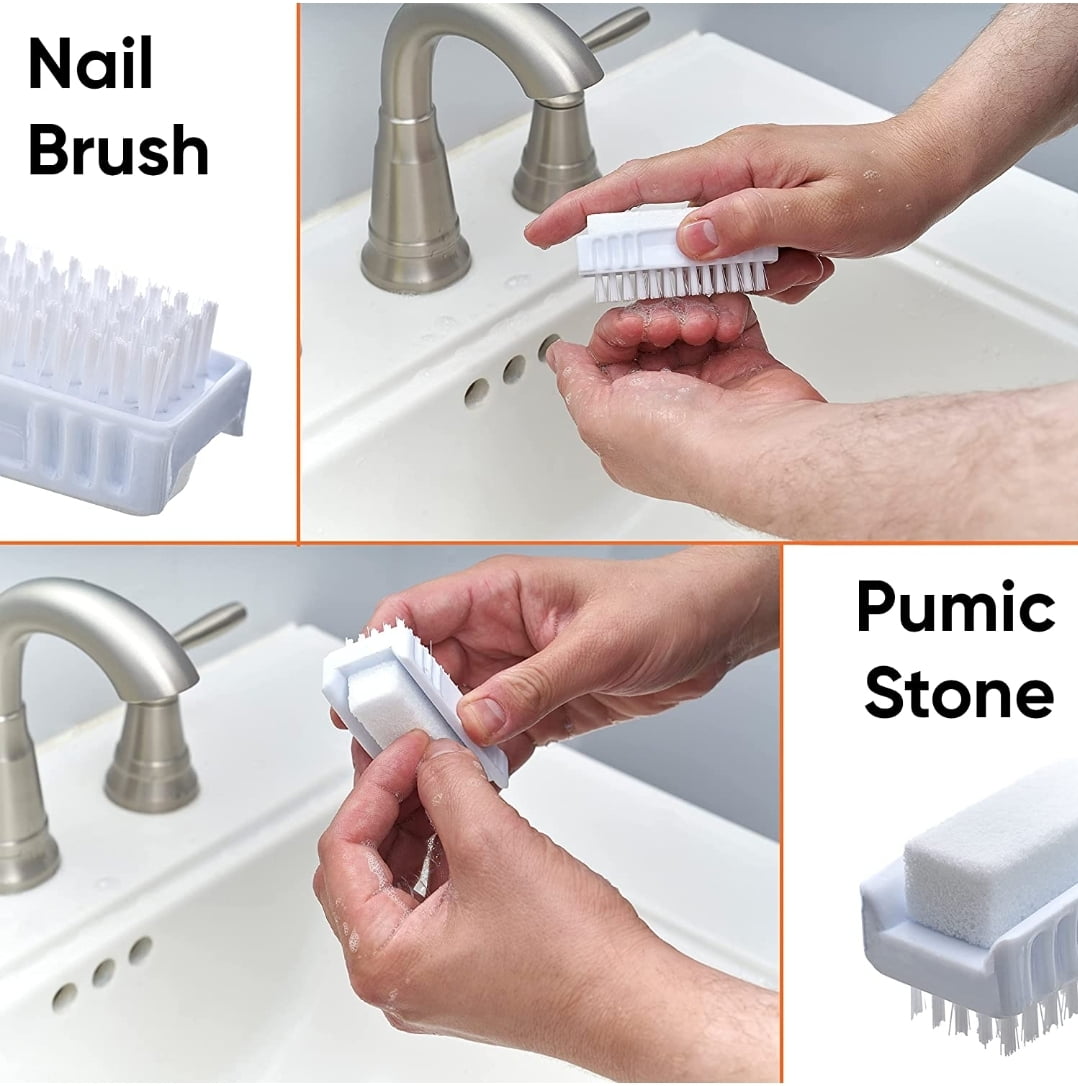 Nail Brush

Pumic Stone