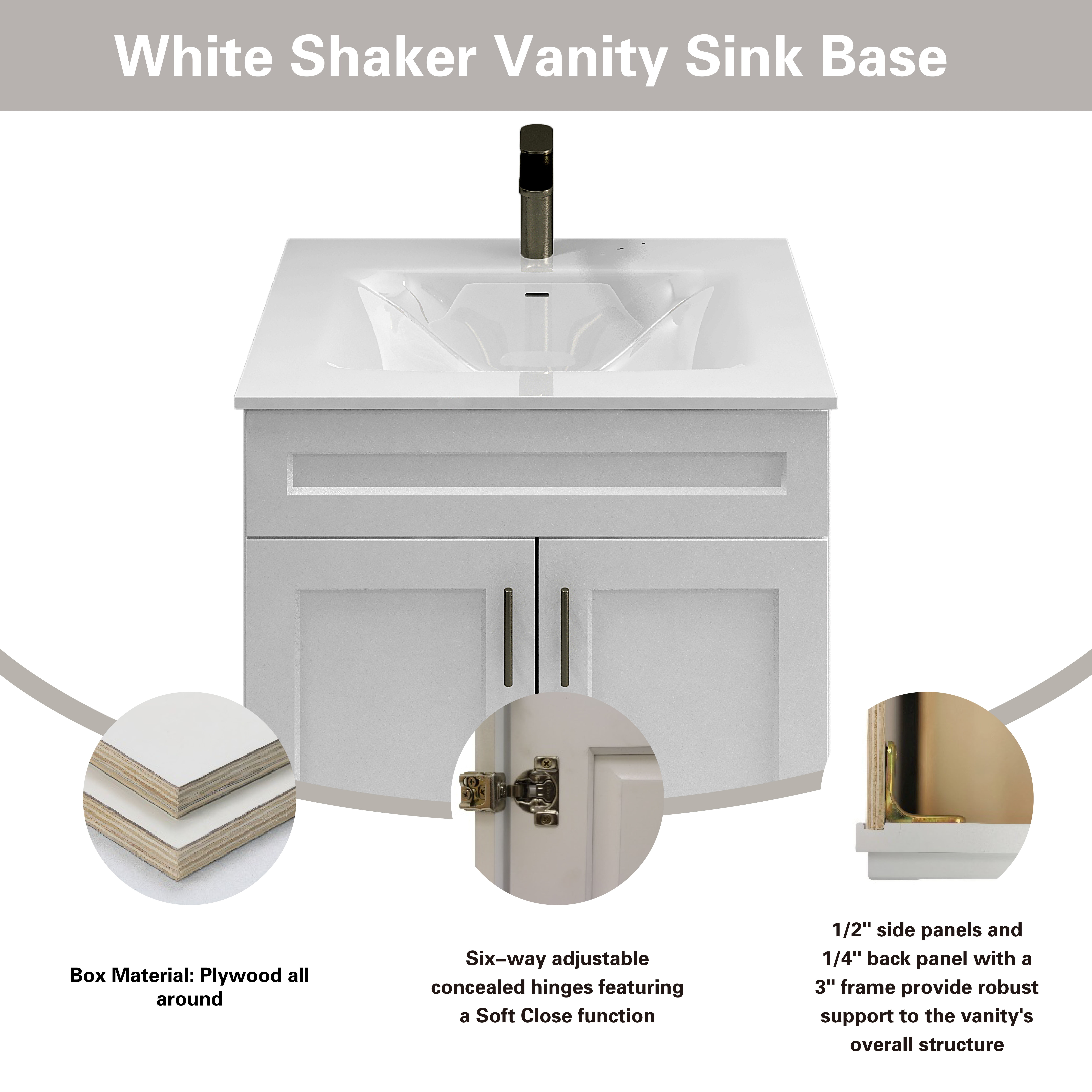 White Shaker Vanity Sink Base

Box Material: Plywood all around

Six–way adjustable concealed hinges featuring a Soft Close function

1/2" side panels and 1/4" back panel with a 3" frame provide robust support to the vanity's overall structure