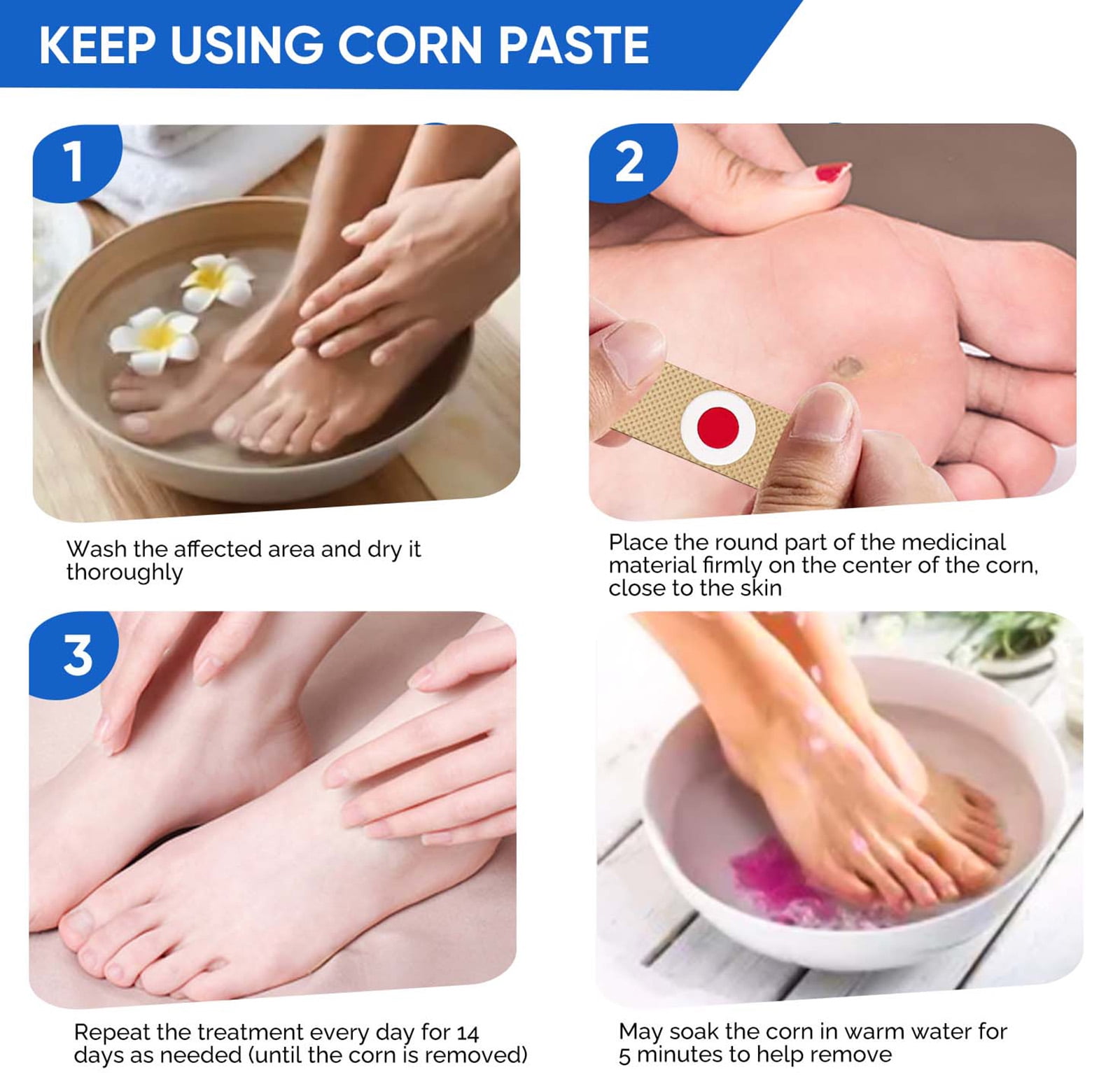 KEEP USING CORN PASTE

1

Wash the affected area and dry it thoroughly

2

Place the round part of the medicinal material firmly on the center of the corn, close to the skin

3

Repeat the treatment every day for 14 days as needed (until the corn is removed)

May soak the corn in warm water for 5 minutes to help remove