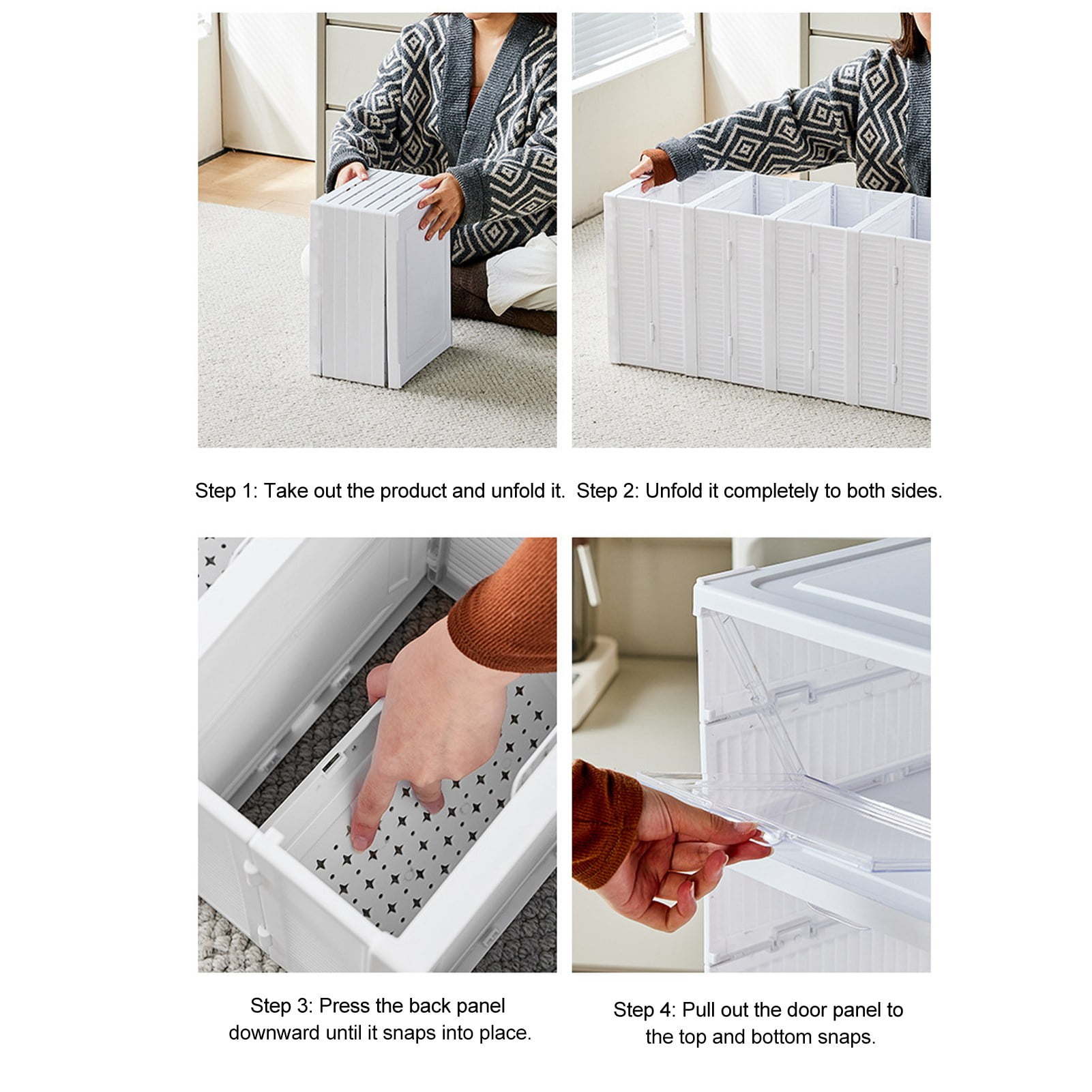 Step 1: Take out the product and unfold it.

Step 2: Unfold it completely to both sides.

Step 3: Press the back panel downward until it snaps into place.

Step 4: Pull out the door panel to the top and bottom snaps.