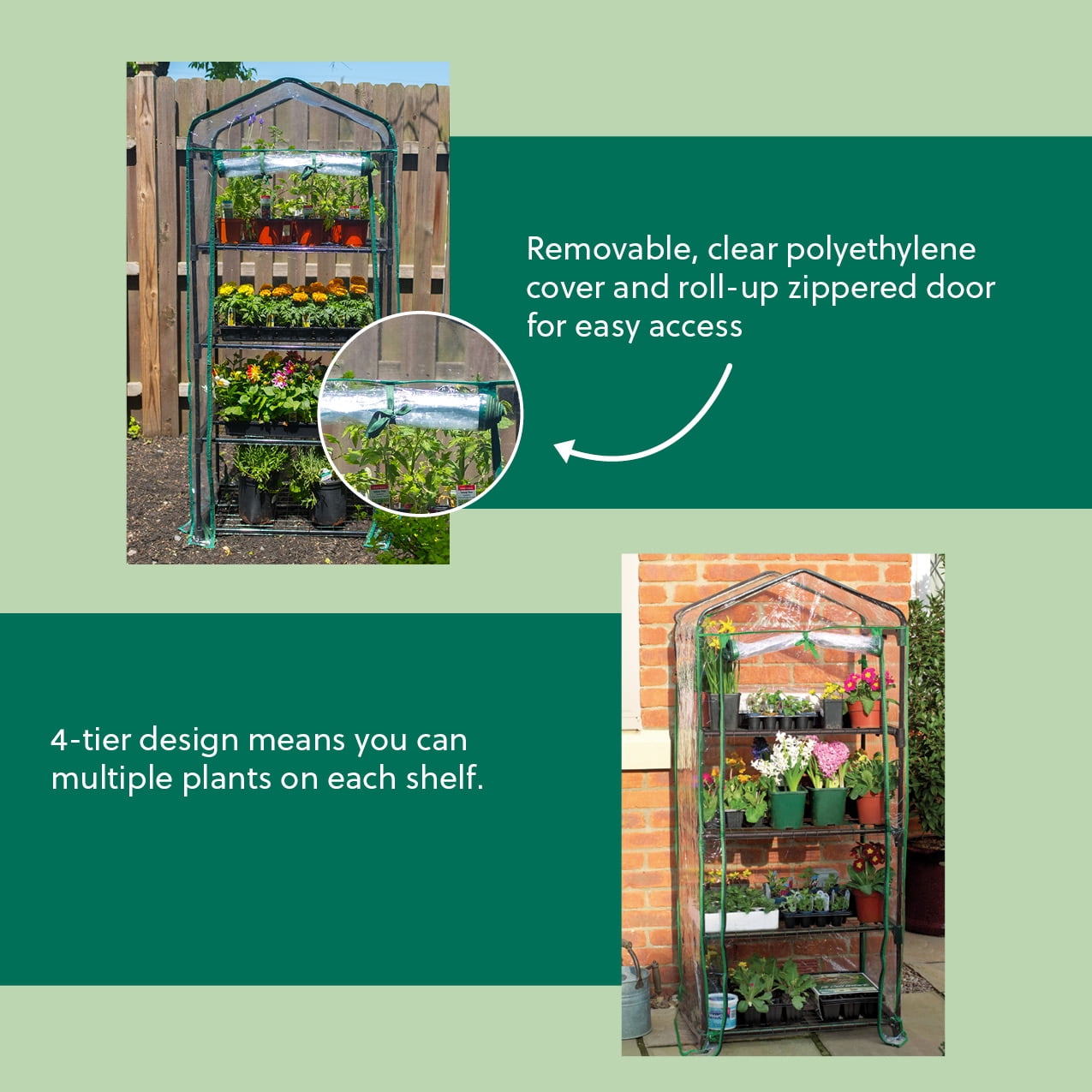 Removable, clear polyethylene cover and roll-up zippered door for easy access

4-tier design means you can multiple plants on each shelf.