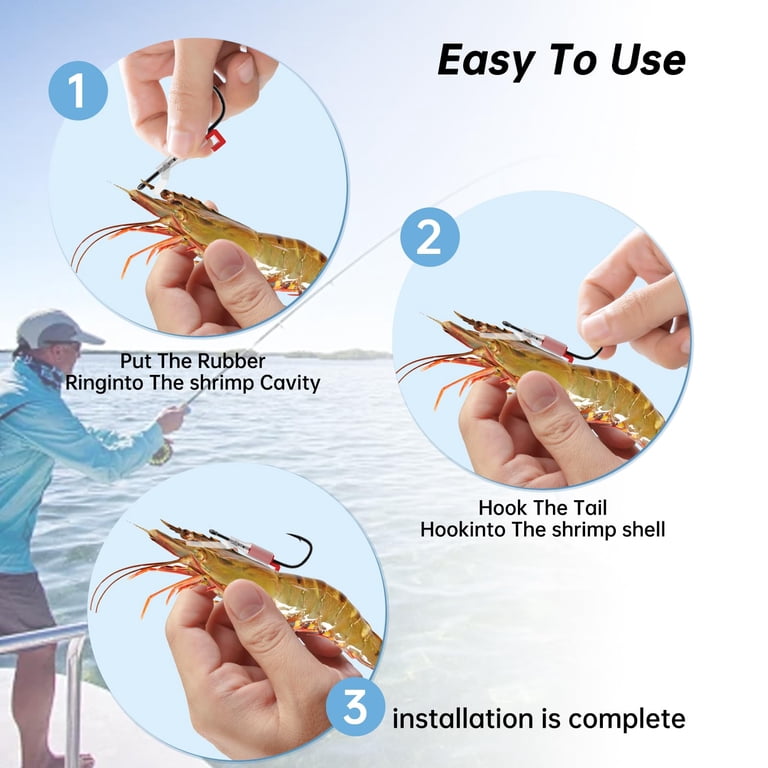 Easy To Use

1

Put The Rubber Ringinto The shrimp Cavity

2

Hook The Tail Hookinto The shrimp shell

3 installation is complete