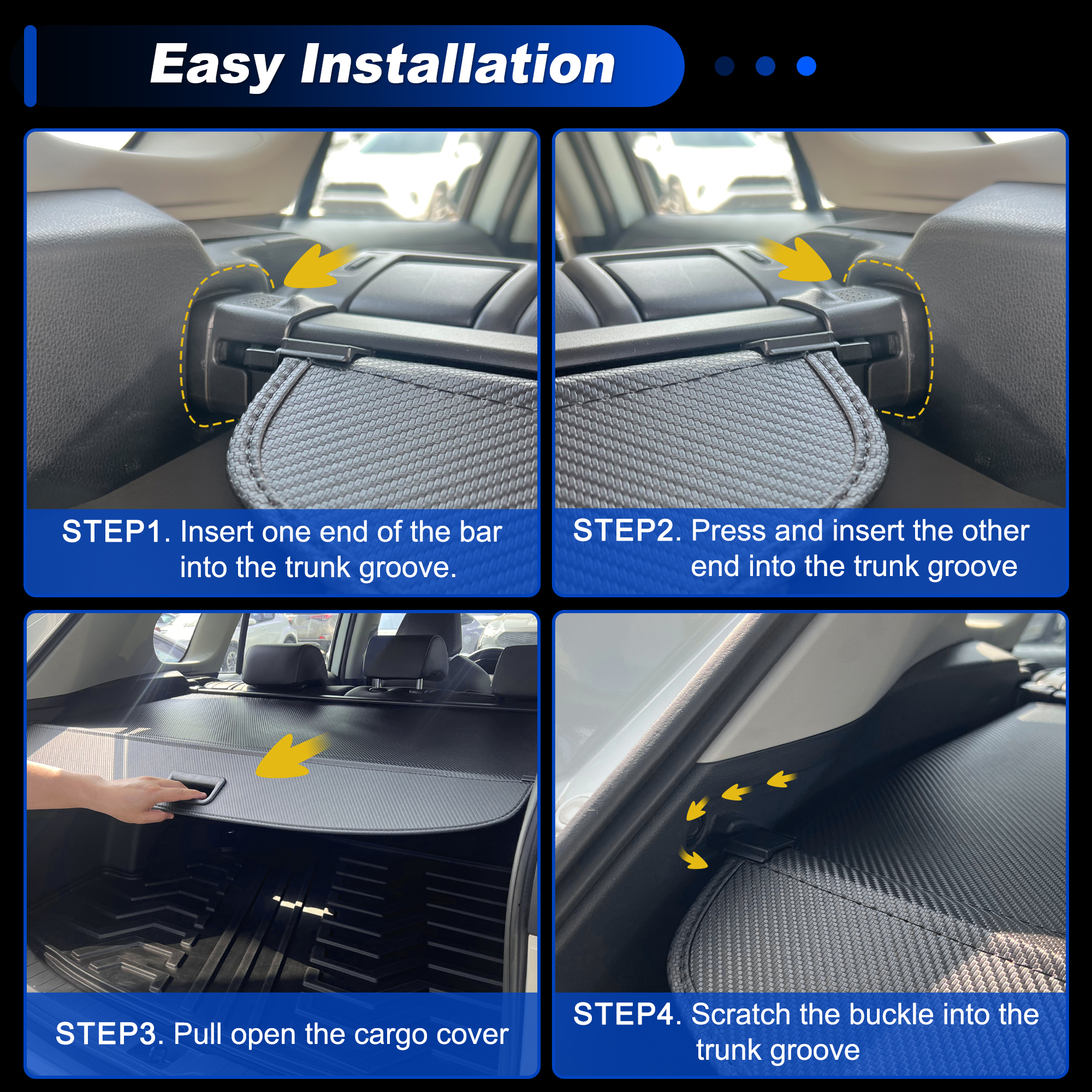 Easy Installation

STEP1. Insert one end of the bar into the trunk groove.

STEP2. Press and insert the other end into the trunk groove

STEP3. Pull open the cargo cover

STEP4. Scratch the buckle into the trunk groove