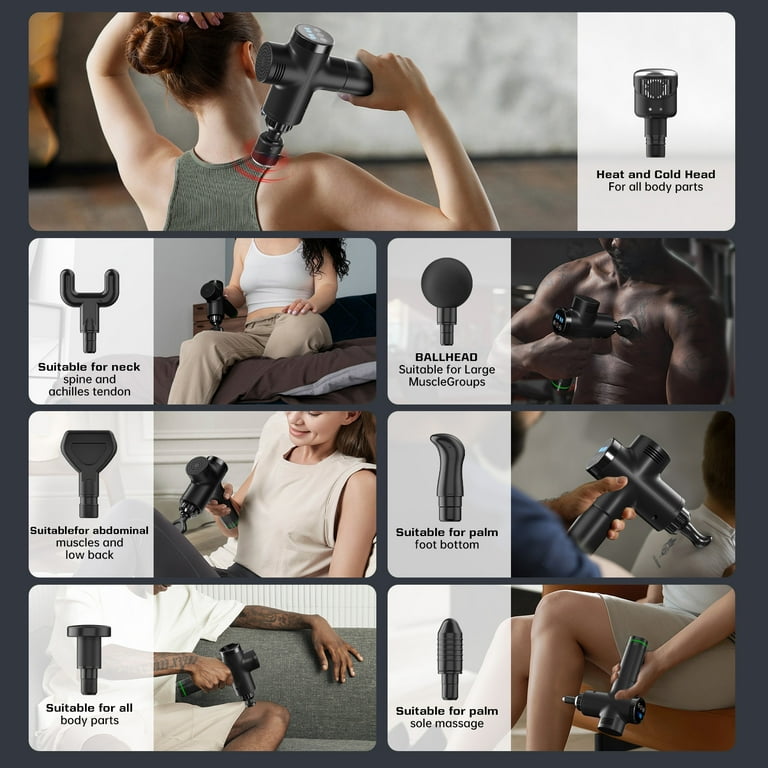 Heat and Cold Head
For all body parts

Suitable for neck
spine and
achilles tendon

BALLHEAD
Suitable for Large
MuscleGroups

Suitablefor abdominal
muscles and
low back

Suitable for palm
foot bottom

Suitable for all
body parts

Suitable for palm
sole massage