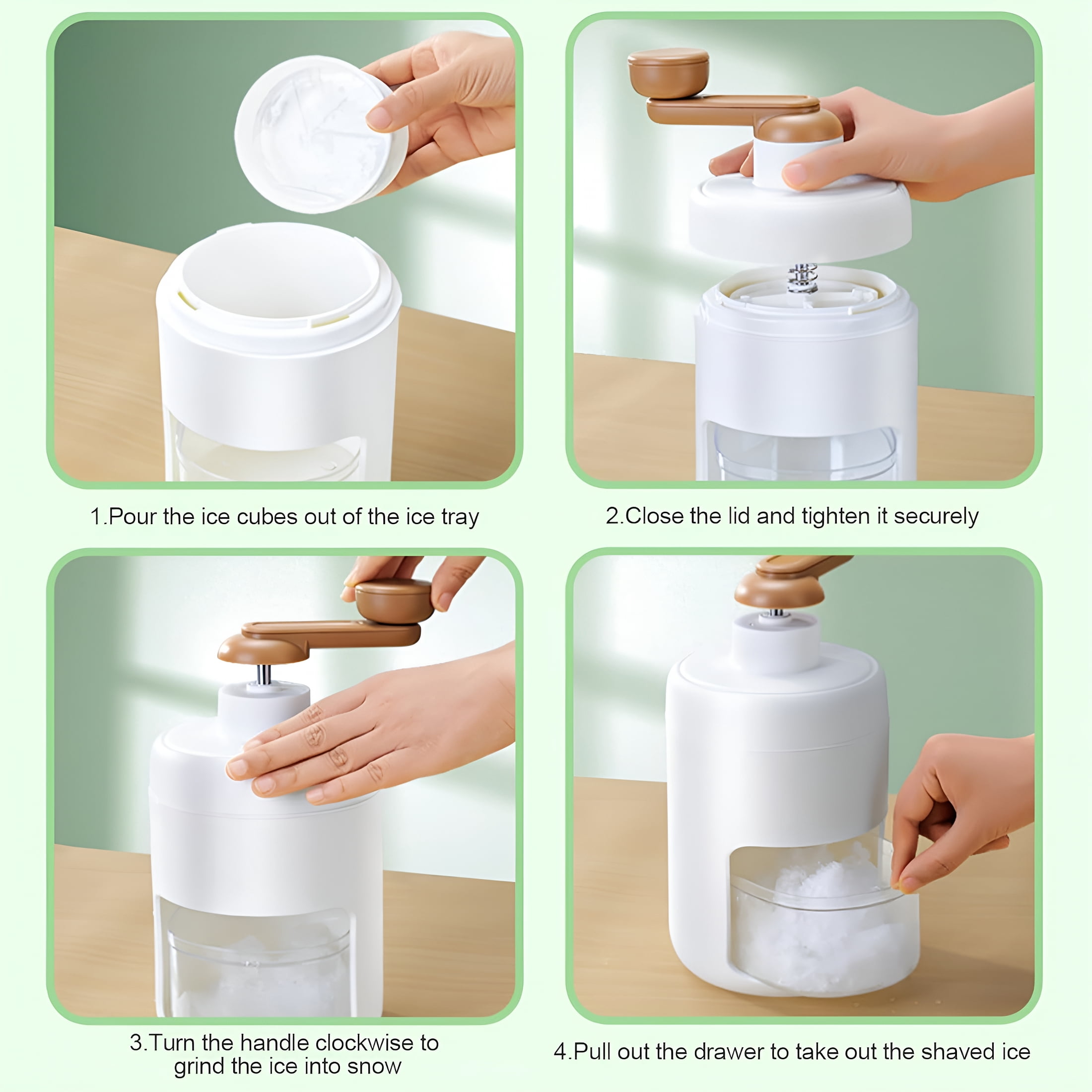 1.Pour the ice cubes out of the ice tray

2.Close the lid and tighten it securely

3.Turn the handle clockwise to grind the ice into snow

4.Pull out the drawer to take out the shaved ice