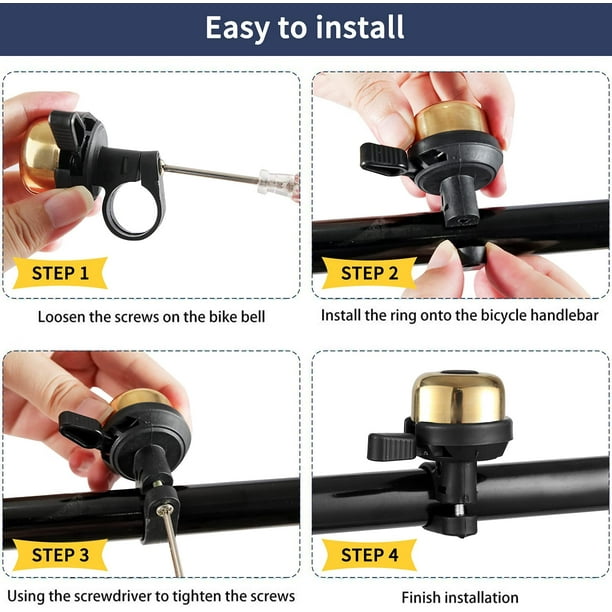 Easy to install

STEP 1

Loosen the screws on the bike bell

STEP 2

Install the ring onto the bicycle handlebar

STEP 3

Using the screwdriver to tighten the screws

STEP 4

Finish installation