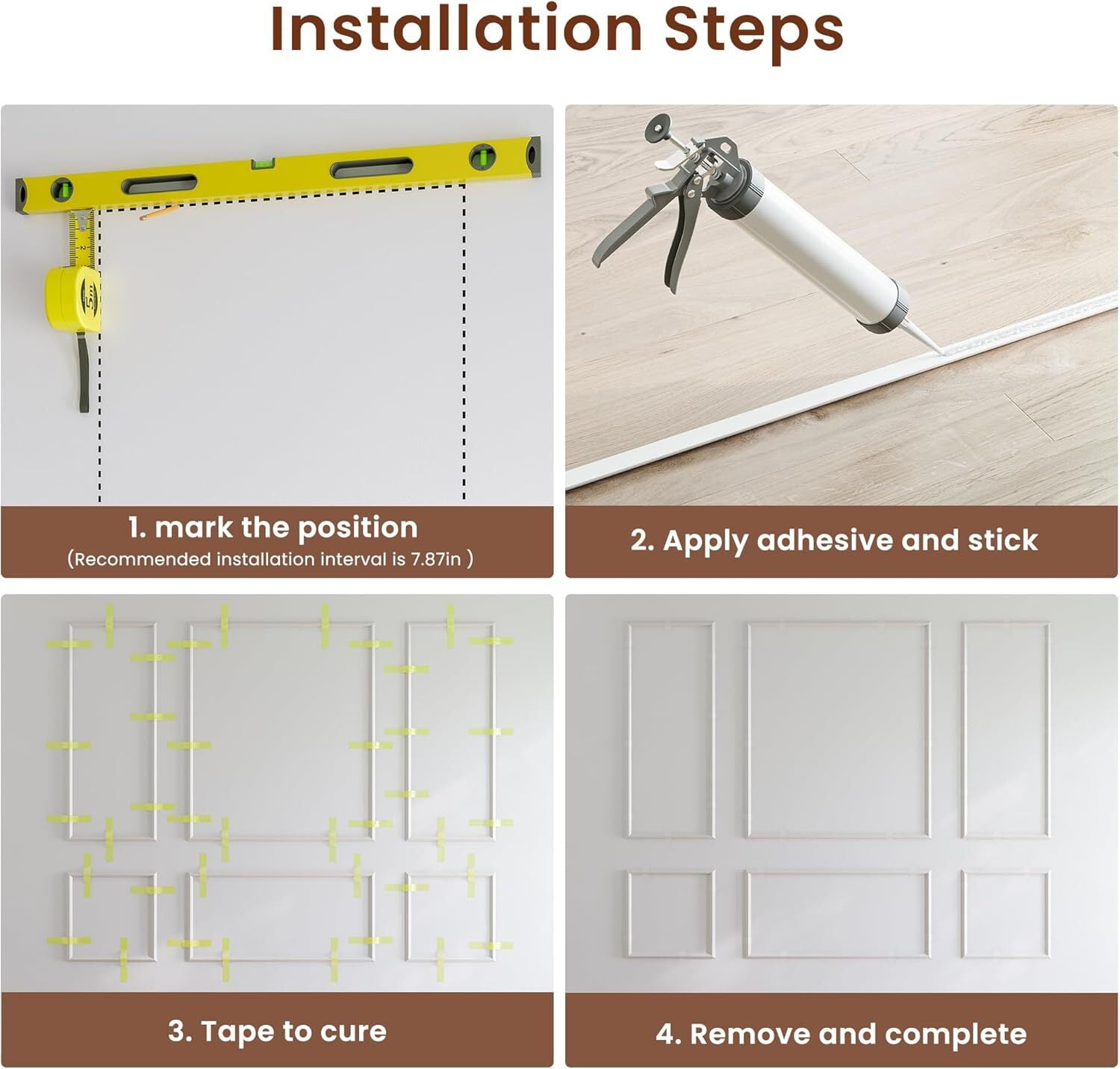 Installation Steps

5m

1. mark the position
(Recommended installation interval is 7.87in )

2. Apply adhesive and stick

3. Tape to cure

4. Remove and complete