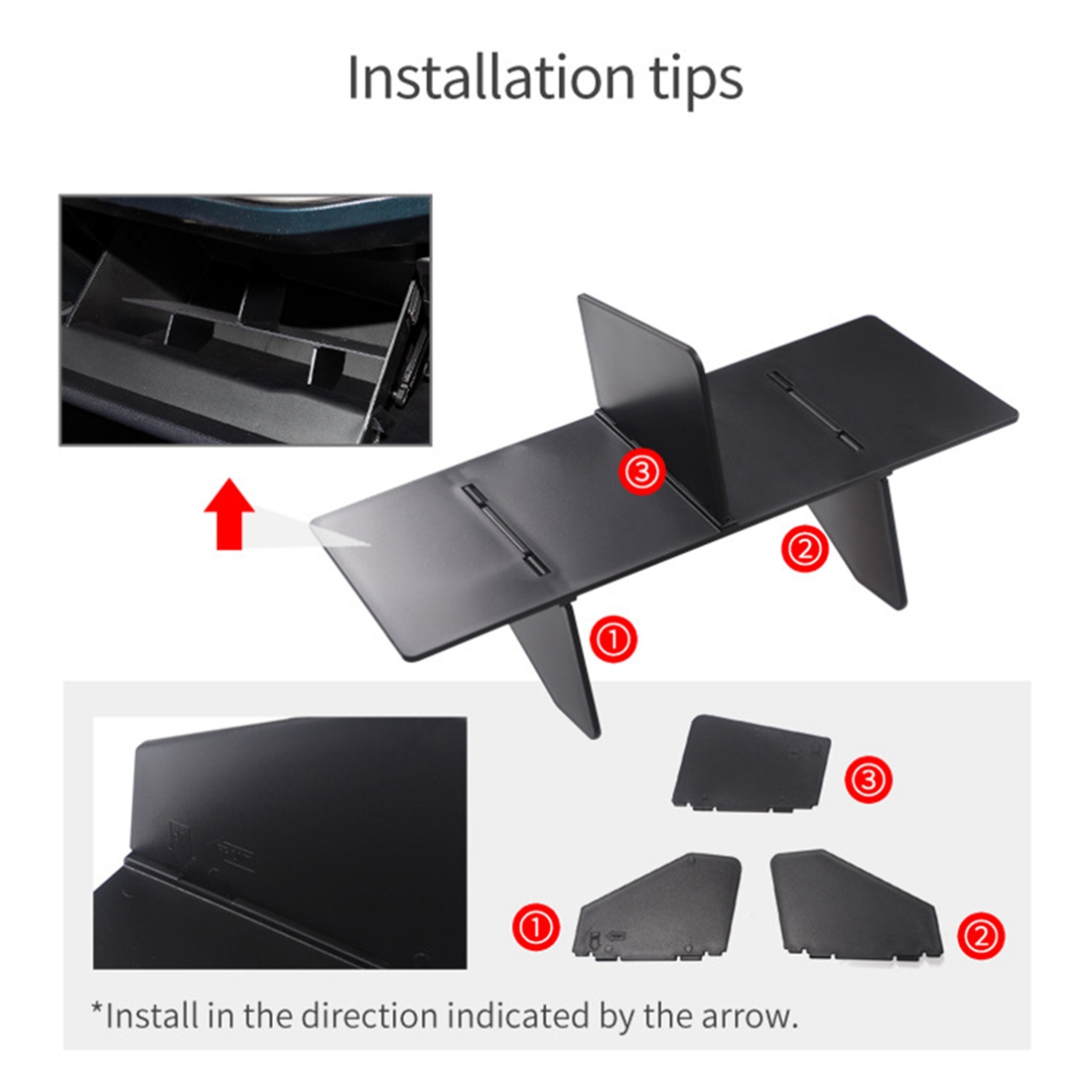 Installation tips

③

②

①

③

①

②

*Install in the direction indicated by the arrow.