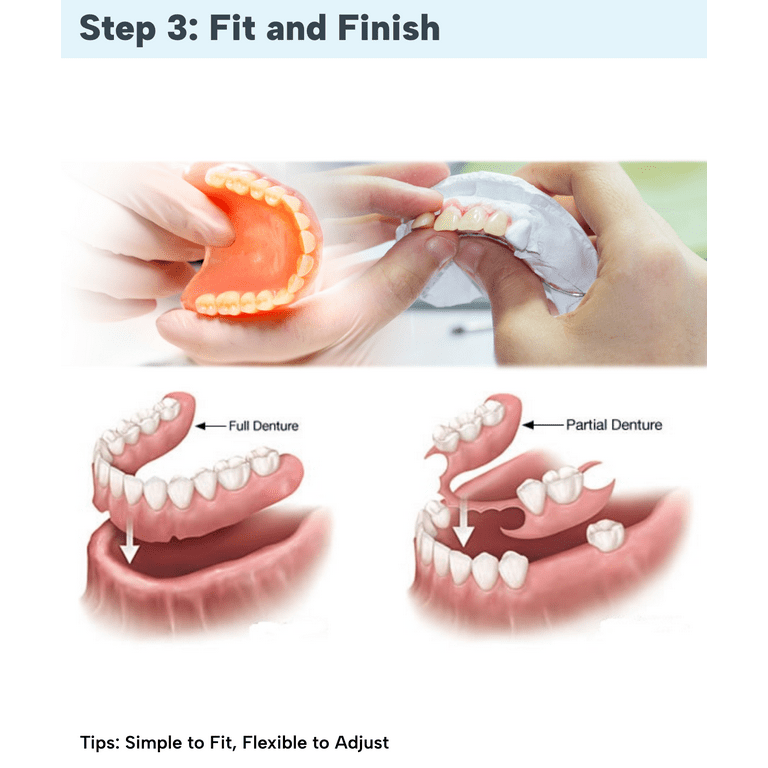 Step 3: Fit and Finish

Full Denture

Partial Denture

Tips: Simple to Fit, Flexible to Adjust