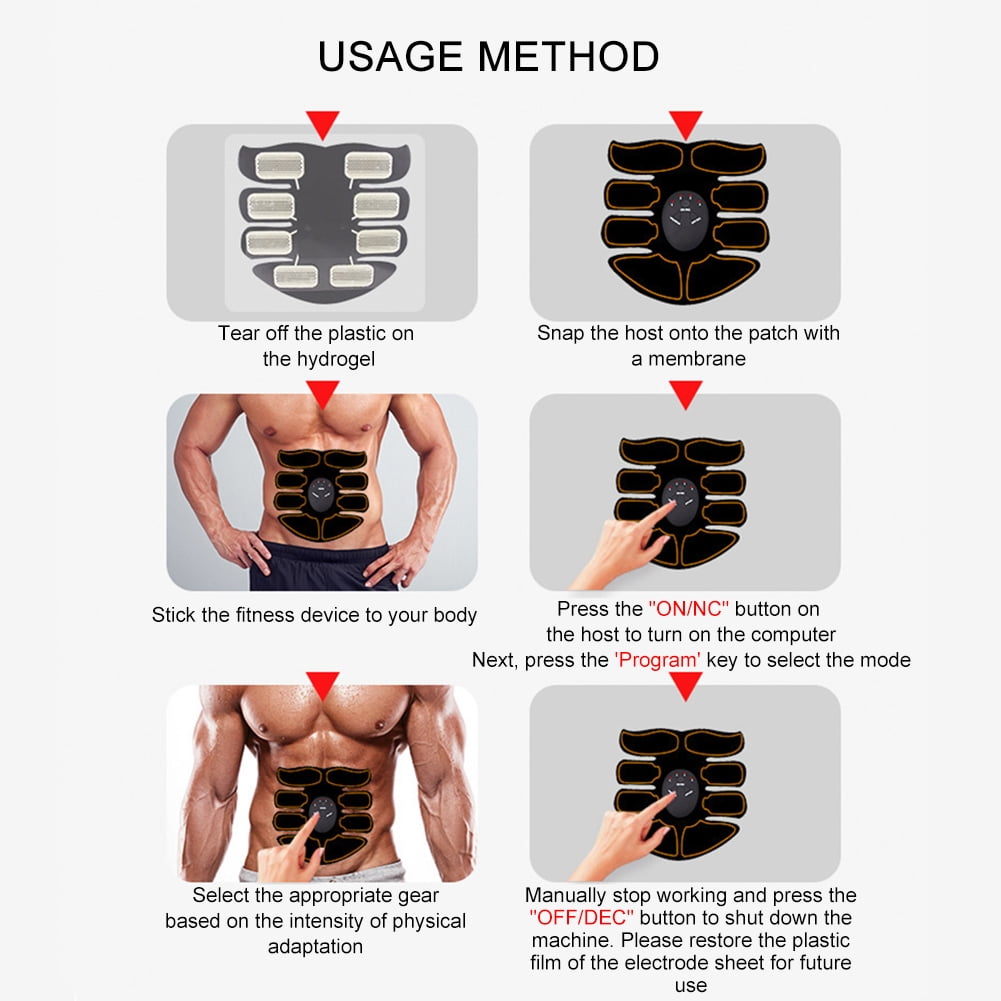 USAGE METHOD

Tear off the plastic on the hydrogel

Snap the host onto the patch with a membrane

Stick the fitness device to your body

Press the "ON/NC" button on the host to turn on the computer
Next, press the 'Program' key to select the mode

Select the appropriate gear based on the intensity of physical adaptation

Manually stop working and press the "OFF/DEC" button to shut down the machine. Please restore the plastic film of the electrode sheet for future use