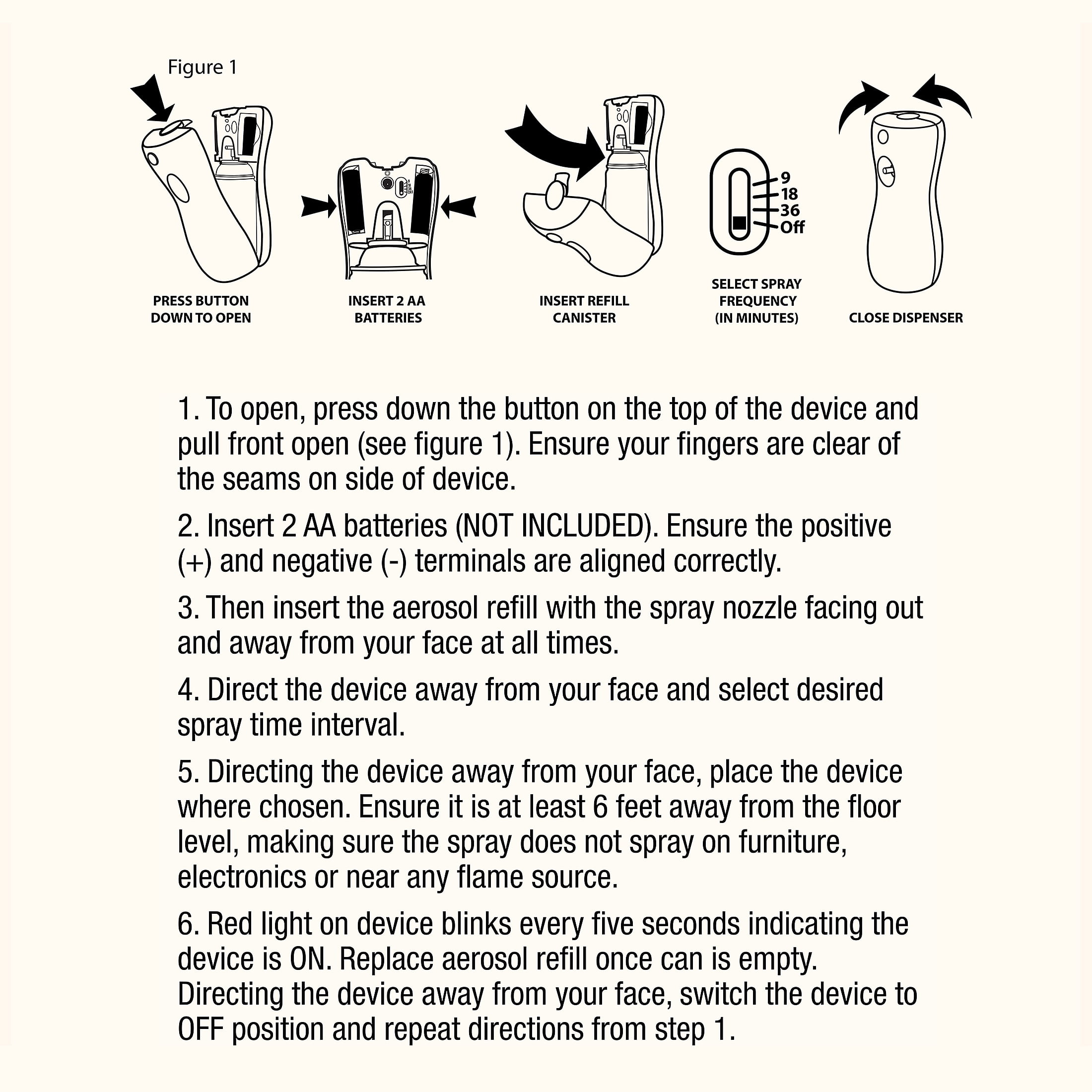 Figure 1

PRESS BUTTON DOWN TO OPEN

INSERT 2 AA BATTERIES

INSERT REFILL CANISTER

9
18
36
Off

SELECT SPRAY FREQUENCY (IN MINUTES)

CLOSE DISPENSER

1. To open, press down the button on the top of the device and pull front open (see figure 1). Ensure your fingers are clear of the seams on side of device.

2. Insert 2 AA batteries (NOT INCLUDED). Ensure the positive (+) and negative (-) terminals are aligned correctly.

3. Then insert the aerosol refill with the spray nozzle facing out and away from your face at all times.

4. Direct the device away from your face and select desired spray time interval.

5. Directing the device away from your face, place the device where chosen. Ensure it is at least 6 feet away from the floor level, making sure the spray does not spray on furniture, electronics or near any flame source.

6. Red light on device blinks every five seconds indicating the device is ON. Replace aerosol refill once can is empty. Directing the device away from your face, switch the device to OFF position and repeat directions from step 1.