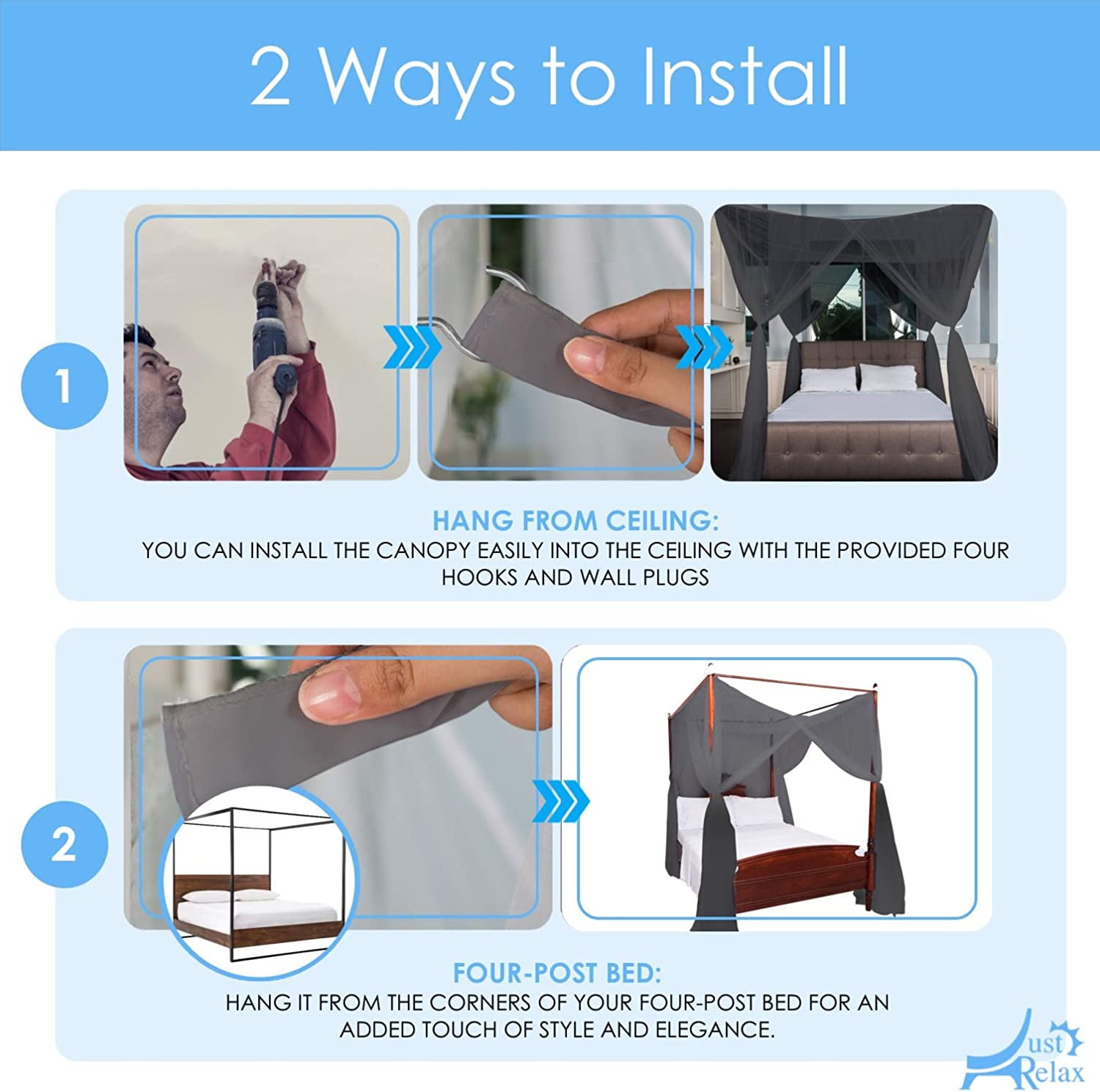 2 Ways to Install

1

HANG FROM CEILING:
YOU CAN INSTALL THE CANOPY EASILY INTO THE CEILING WITH THE PROVIDED FOUR HOOKS AND WALL PLUGS

2

FOUR-POST BED:
HANG IT FROM THE CORNERS OF YOUR FOUR-POST BED FOR AN ADDED TOUCH OF STYLE AND ELEGANCE.

Just Relax