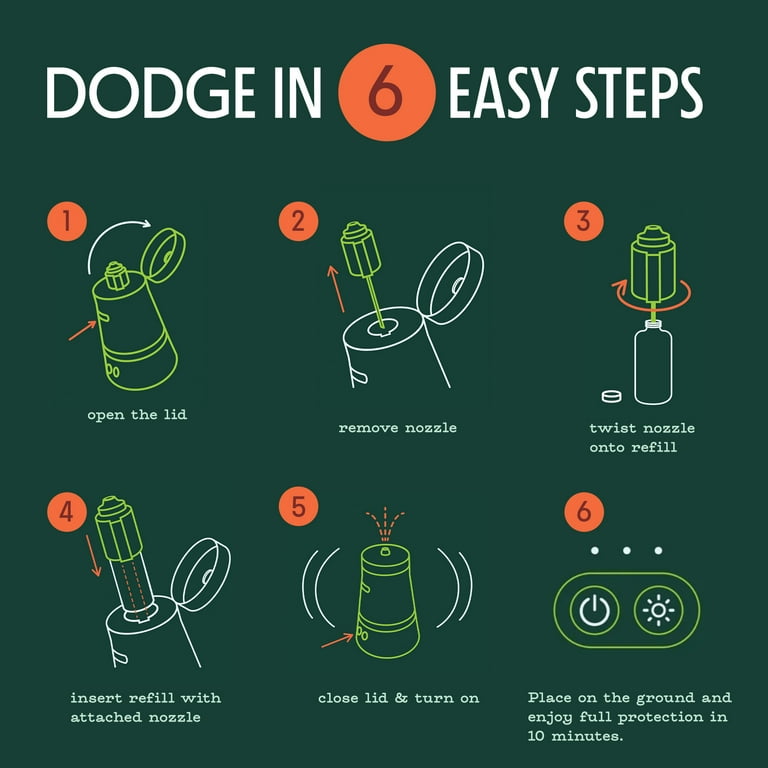 DODGE IN 6 EASY STEPS

1
open the lid

2
remove nozzle

3
twist nozzle onto refill

4
insert refill with attached nozzle

5
close lid & turn on

6
Place on the ground and enjoy full protection in 10 minutes.