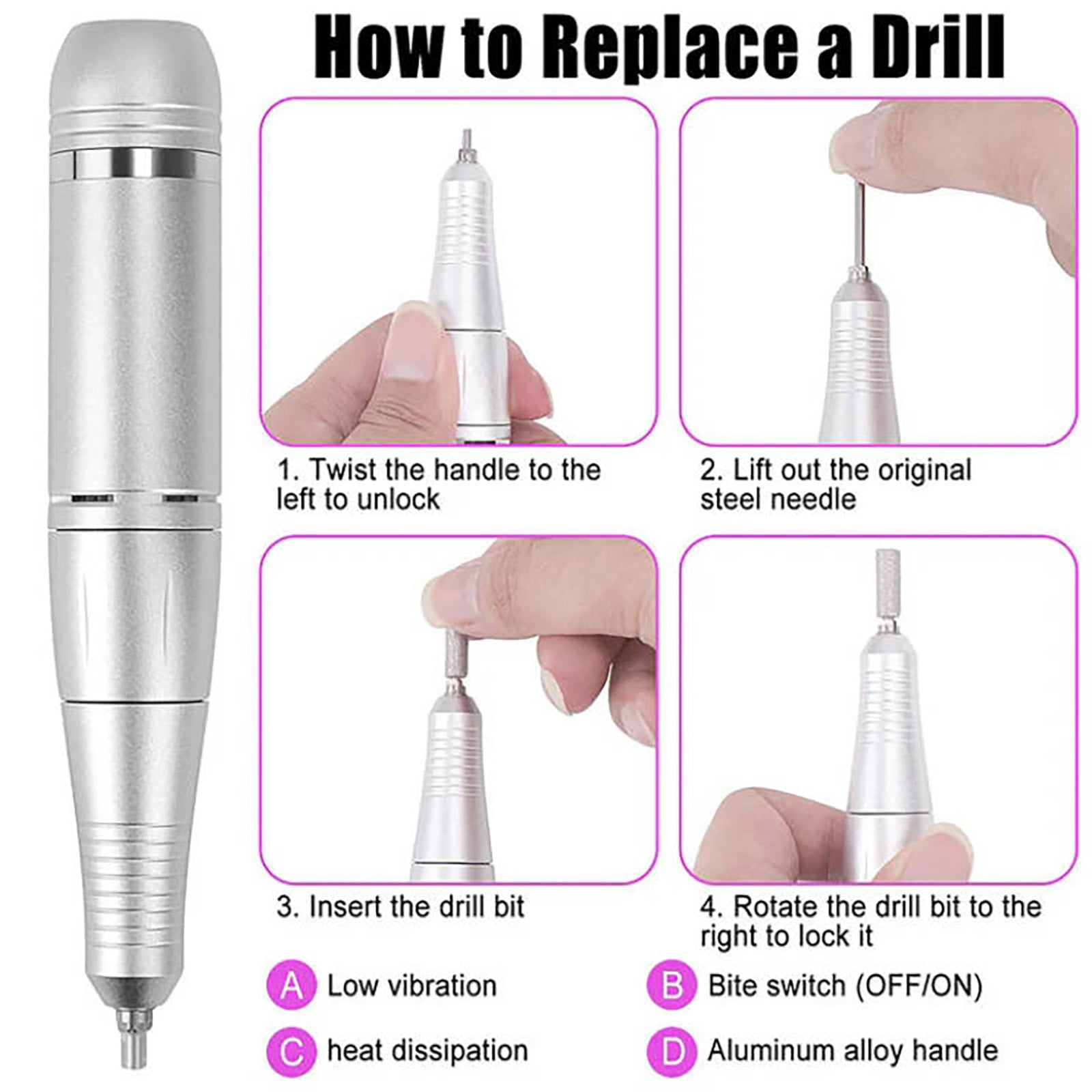 How to Replace a Drill

1. Twist the handle to the left to unlock

2. Lift out the original steel needle

3. Insert the drill bit

4. Rotate the drill bit to the right to lock it

A Low vibration

B Bite switch (OFF/ON)

C heat dissipation

D Aluminum alloy handle