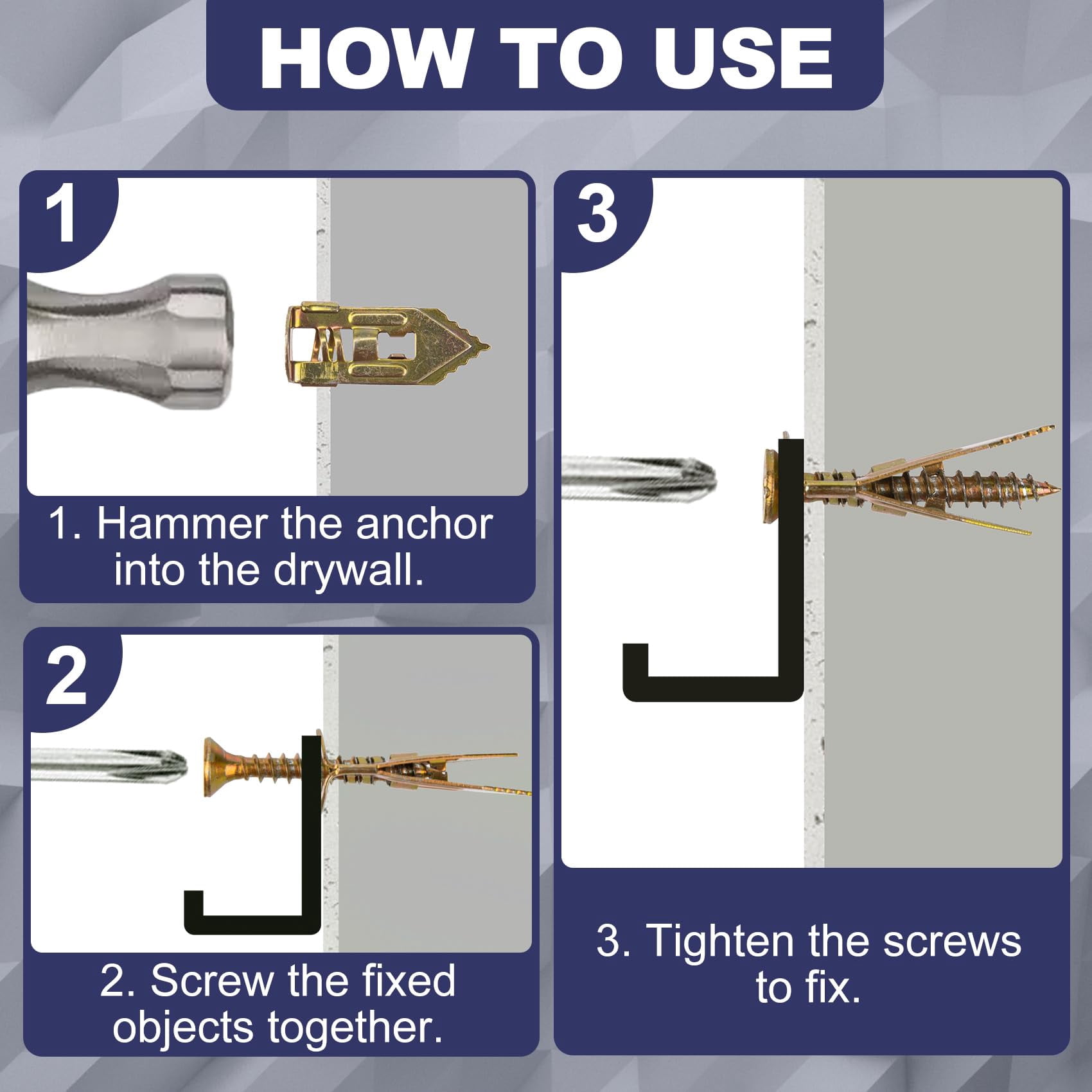 HOW TO USE

1

1. Hammer the anchor into the drywall.

2

2. Screw the fixed objects together.

3

3. Tighten the screws to fix.