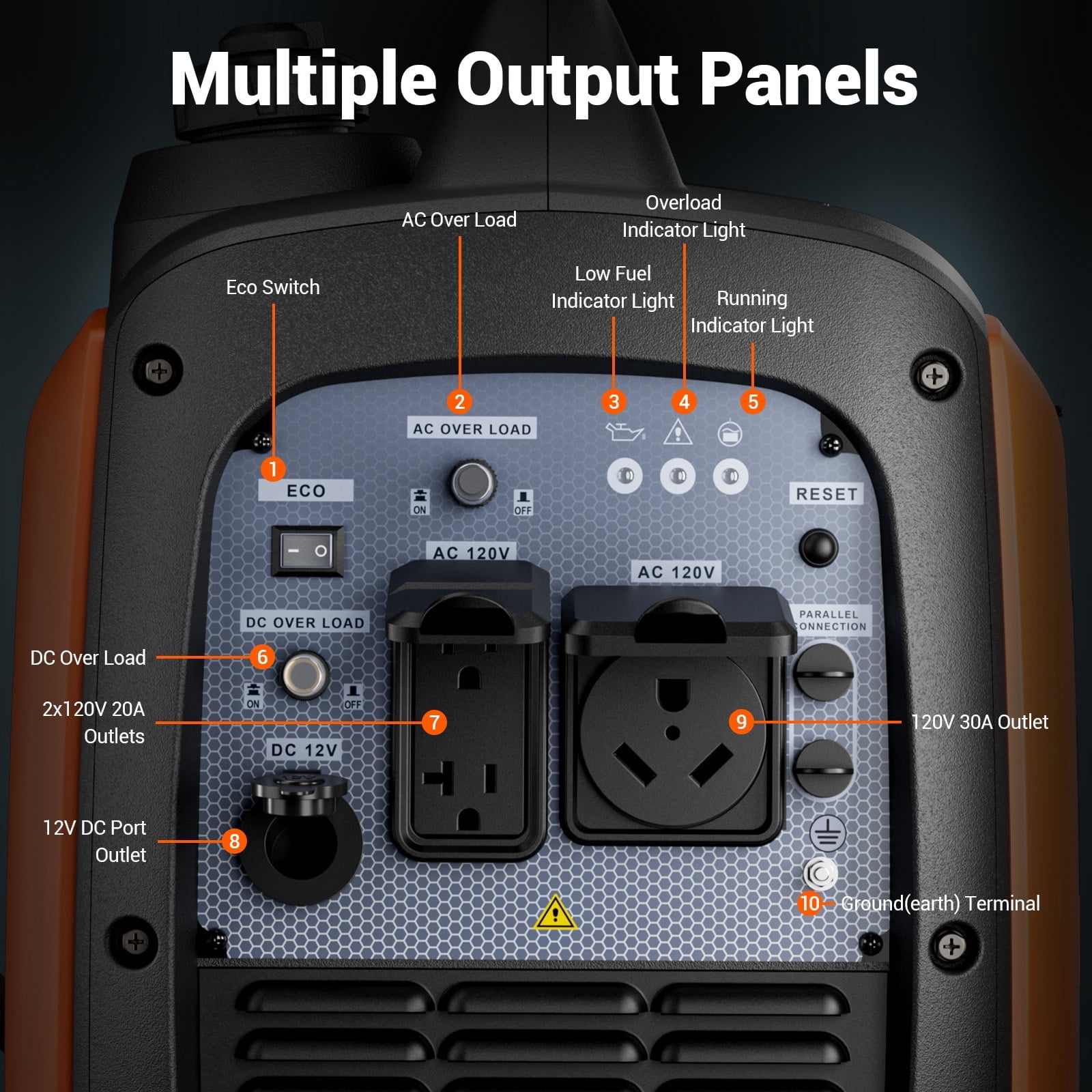 Multiple Output Panels

AC Over Load

Overload Indicator Light

Eco Switch

Low Fuel Indicator Light

Running Indicator Light

2

3

4

5

AC OVER LOAD

1

ECO

ON

OFF

RESET

AC 120V

AC 120V

DC OVER LOAD

PARALLEL CONNECTION

DC Over Load

6

ON

OFF

2x120V 20A Outlets

7

9

120V 30A Outlet

DC 12V

12V DC Port Outlet

8

10

Ground(earth) Terminal