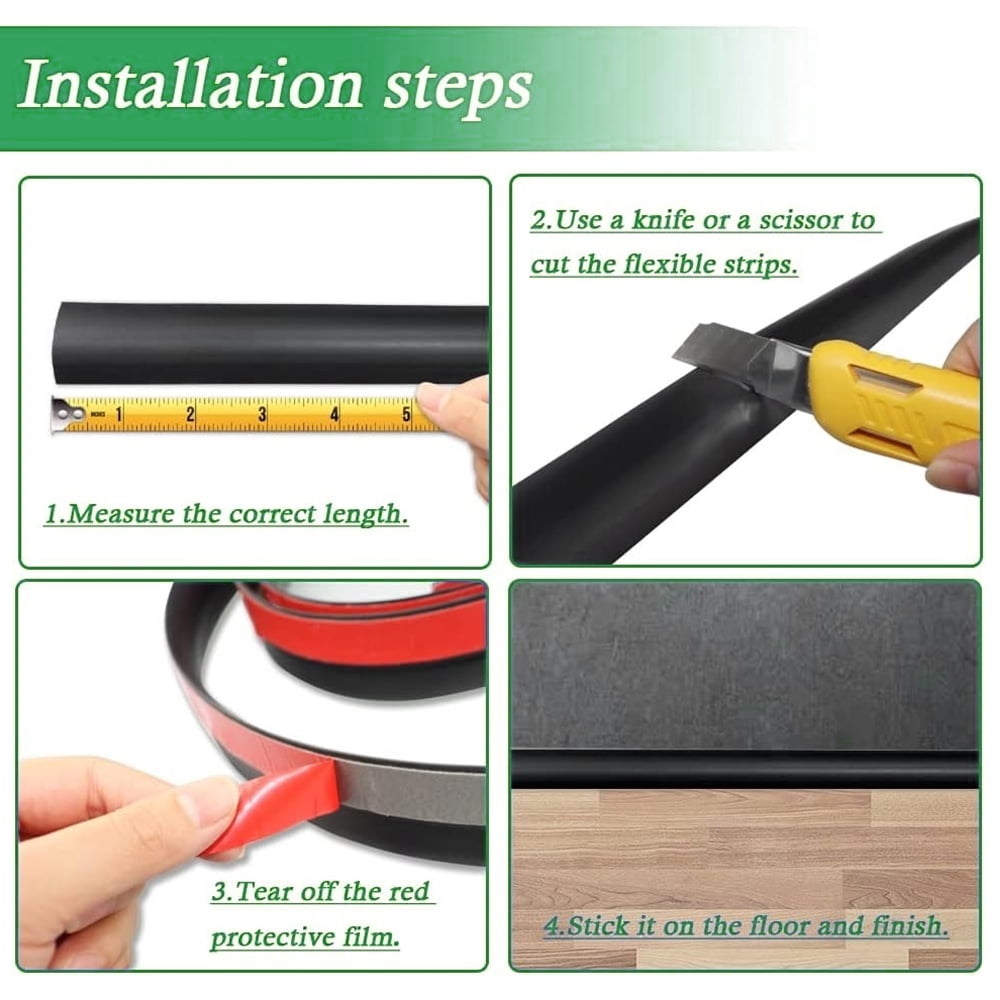 Installation steps

INCHES 1 2 3 4 5

1.Measure the correct length.

2.Use a knife or a scissor to cut the flexible strips.

3.Tear off the red protective film.

4.Stick it on the floor and finish.