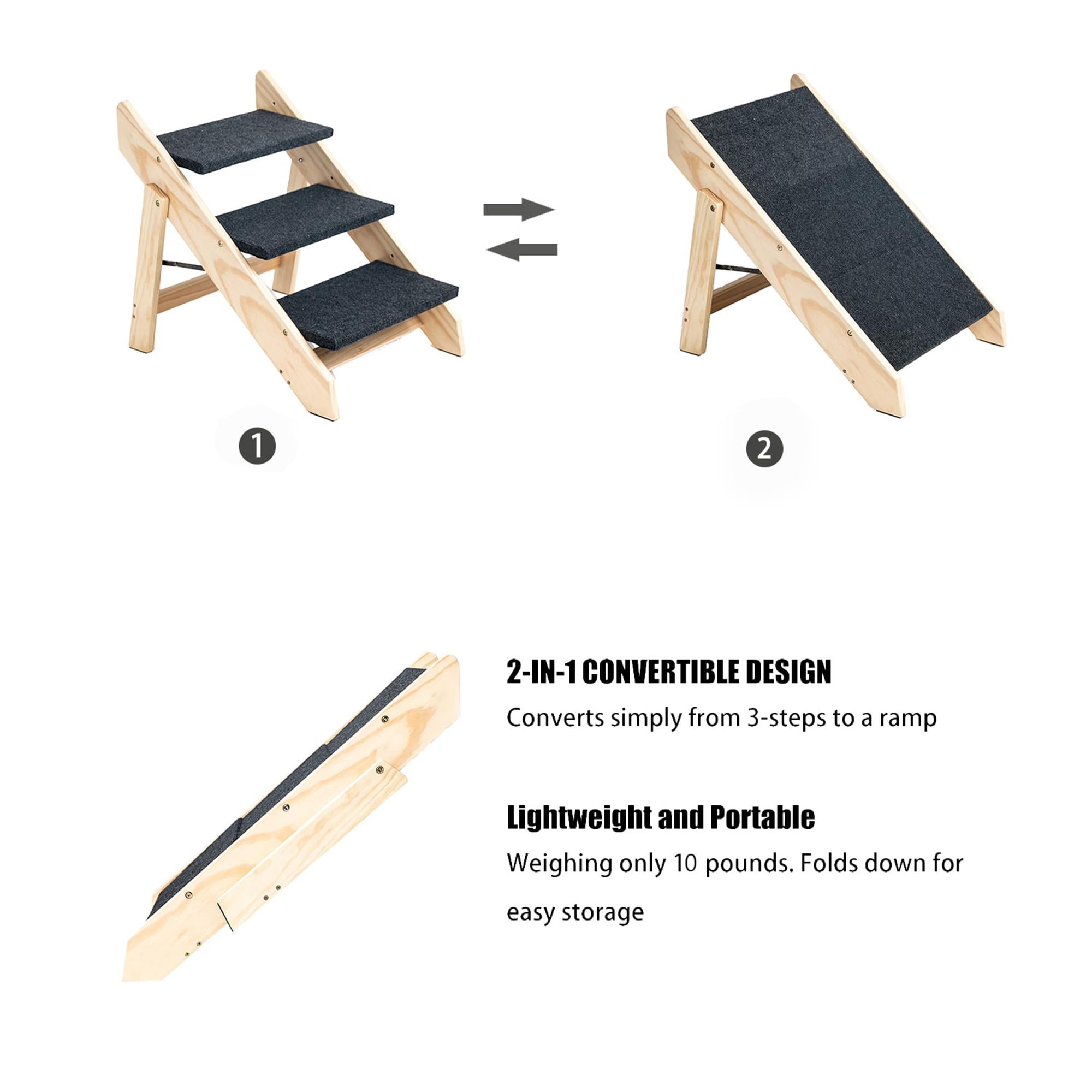 1

2

2-IN-1 CONVERTIBLE DESIGN

Converts simply from 3-steps to a ramp

Lightweight and Portable

Weighing only 10 pounds. Folds down for easy storage