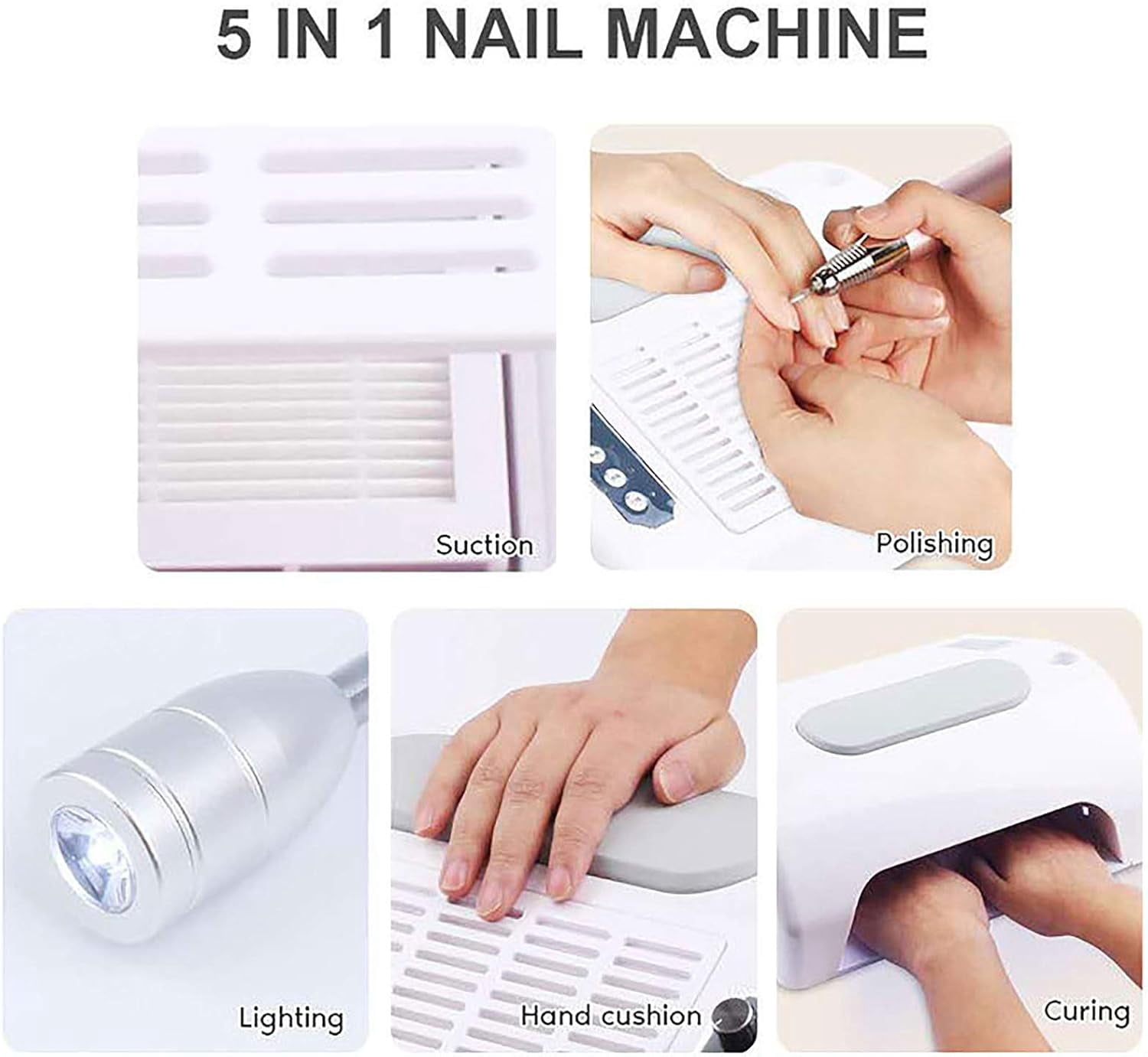 5 IN 1 NAIL MACHINE

Suction

Polishing

Lighting

Hand cushion

Curing