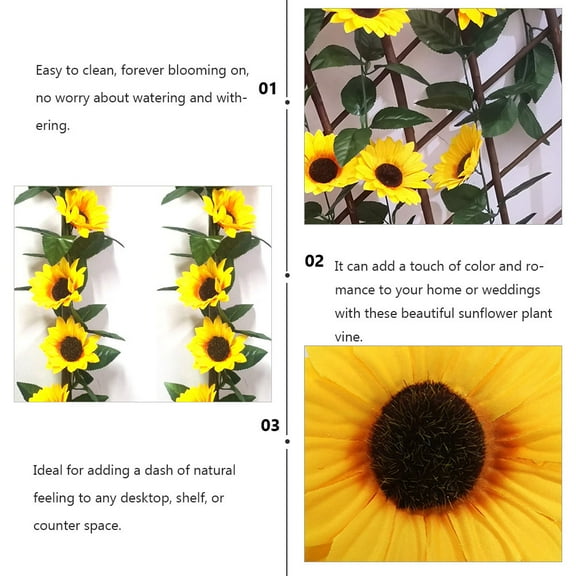 Easy to clean, forever blooming on, no worry about watering and withering.

01

02

It can add a touch of color and romance to your home or weddings with these beautiful sunflower plant vine.

03

Ideal for adding a dash of natural feeling to any desktop, shelf, or counter space.