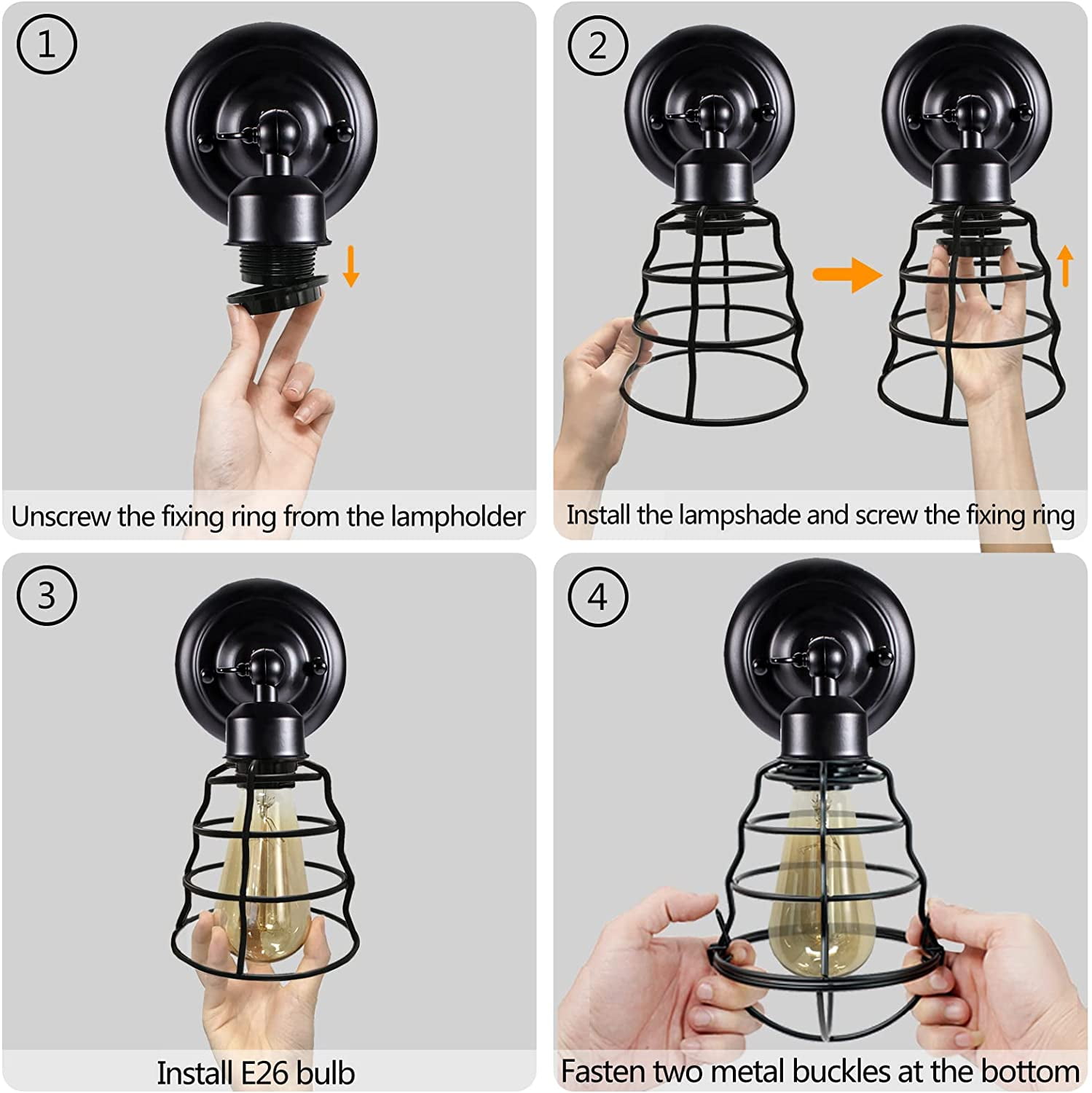 1

Unscrew the fixing ring from the lampholder

2

Install the lampshade and screw the fixing ring

3

Install E26 bulb

4

Fasten two metal buckles at the bottom