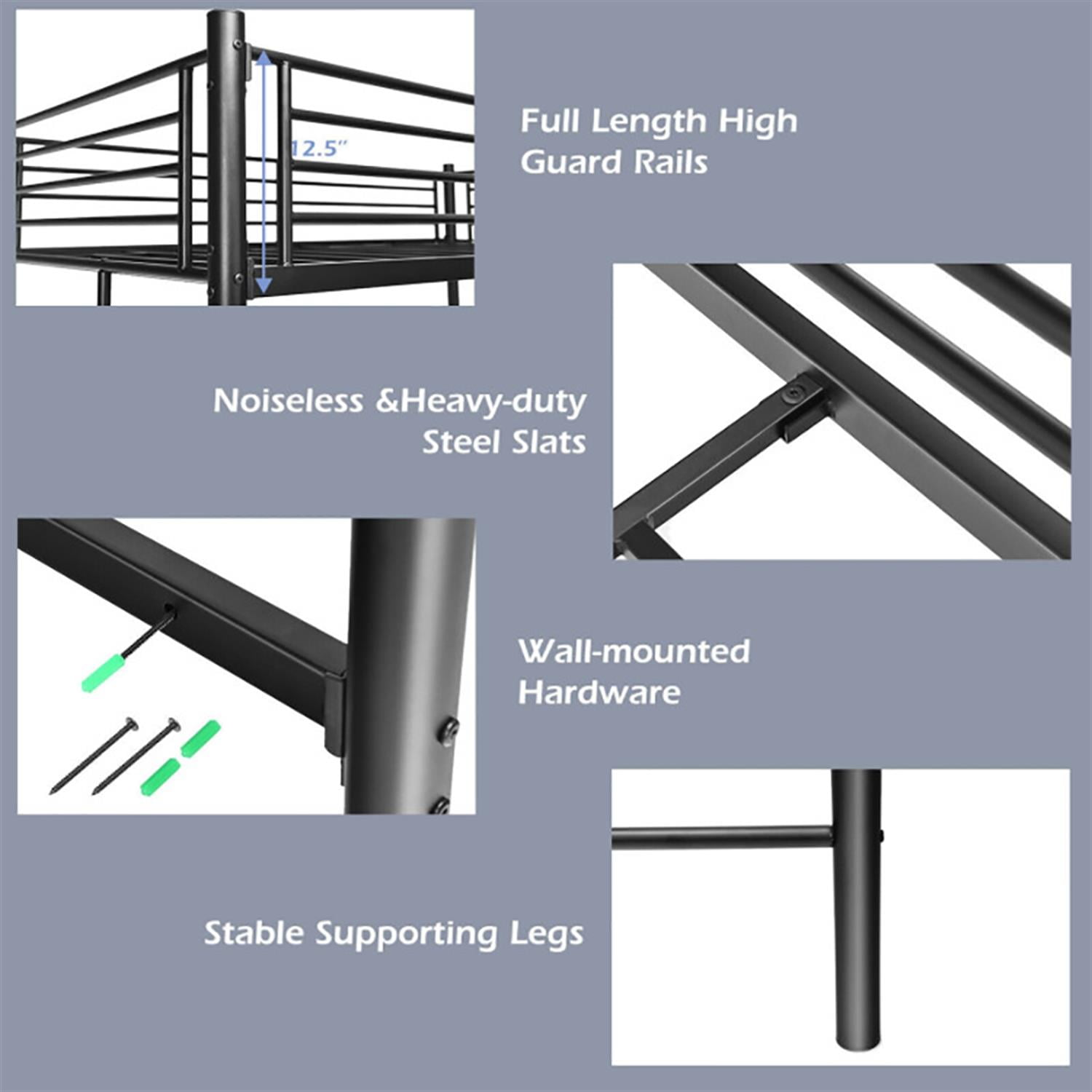 12.5"

Full Length High Guard Rails

Noiseless &Heavy-duty Steel Slats

Wall-mounted Hardware

Stable Supporting Legs