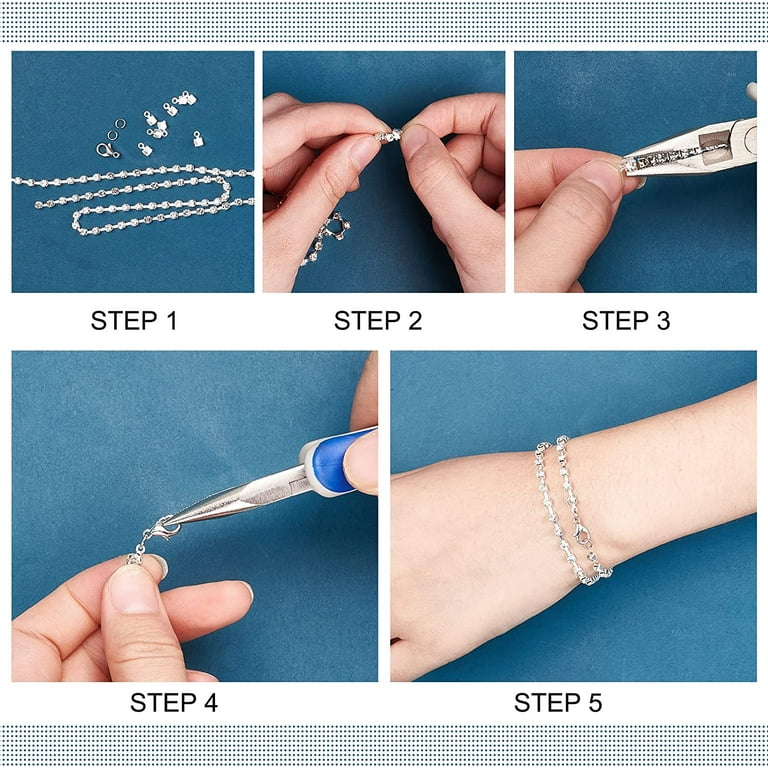 STEP 1

STEP 2

STEP 3

STEP 4

STEP 5