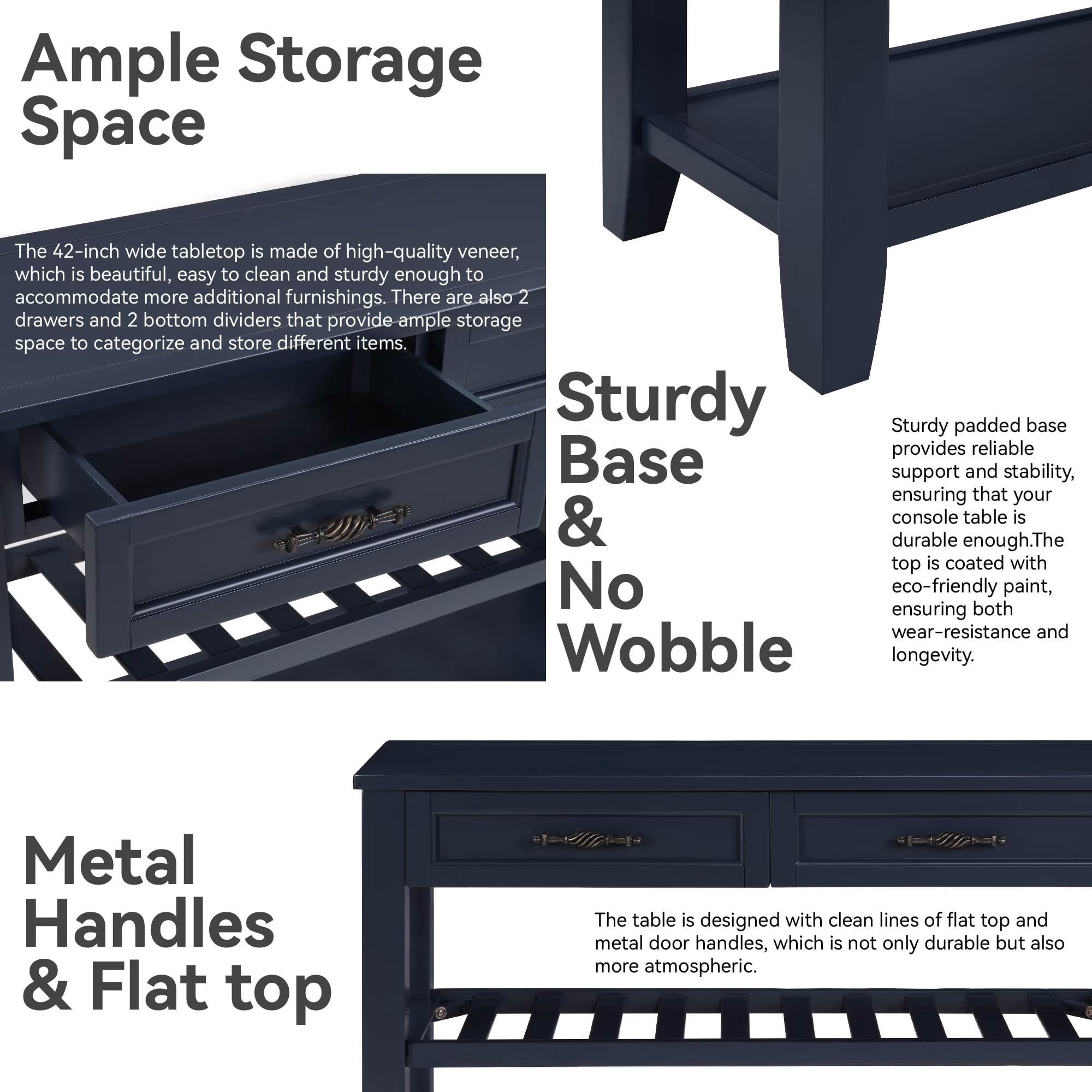 Ample Storage Space

The 42-inch wide tabletop is made of high-quality veneer, which is beautiful, easy to clean and sturdy enough to accommodate more additional furnishings. There are also 2 drawers and 2 bottom dividers that provide ample storage space to categorize and store different items.

Sturdy Base & No Wobble

Sturdy padded base provides reliable support and stability, ensuring that your console table is durable enough.The top is coated with eco-friendly paint, ensuring both wear-resistance and longevity.

Metal Handles & Flat top

The table is designed with clean lines of flat top and metal door handles, which is not only durable but also more atmospheric.