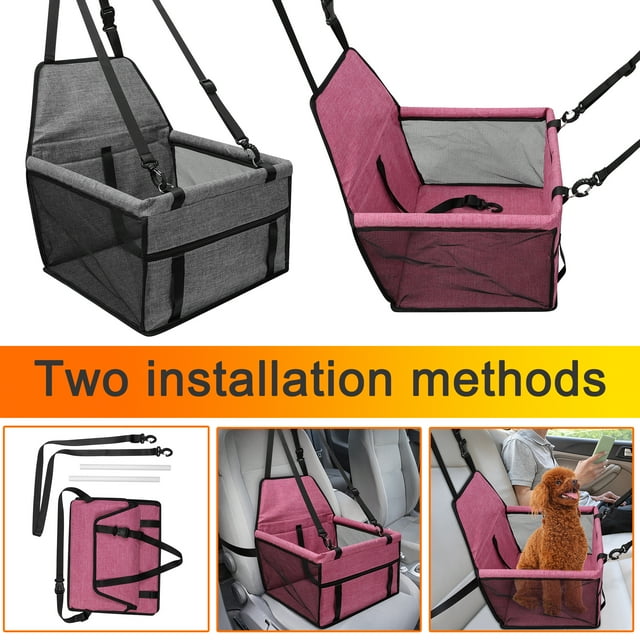 Two installation methods