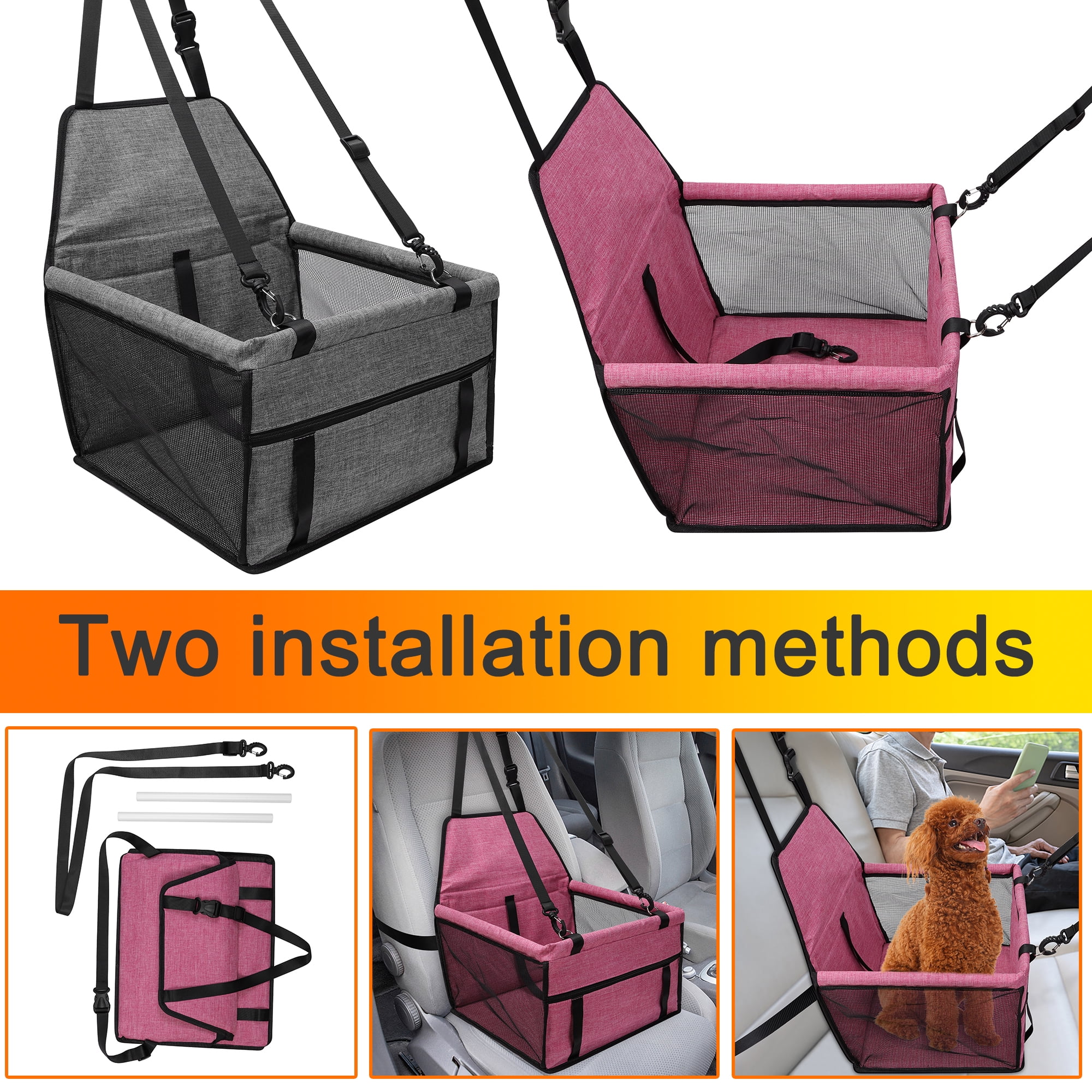 Two installation methods