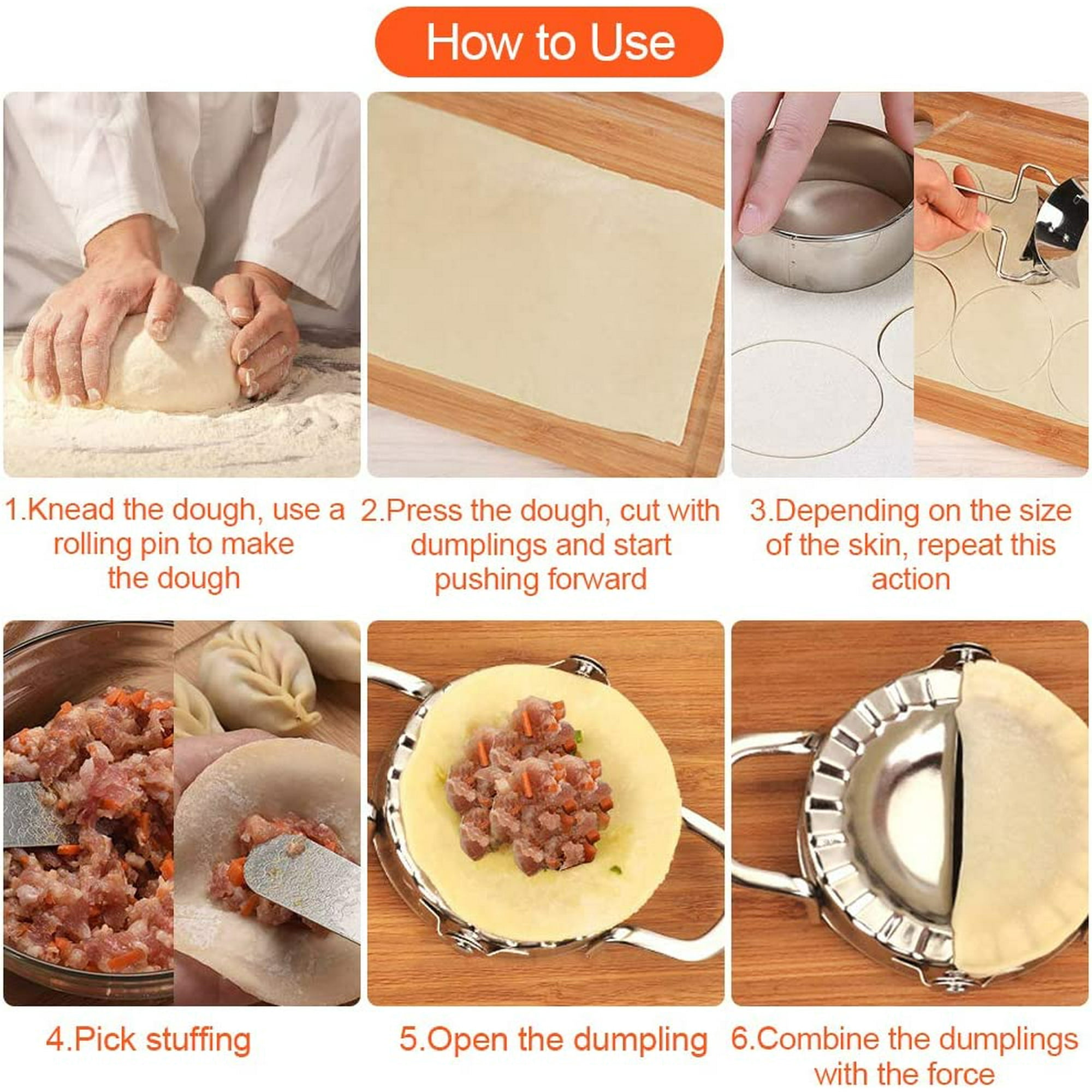 How to Use

1.Knead the dough, use a rolling pin to make the dough

2.Press the dough, cut with dumplings and start pushing forward

3.Depending on the size of the skin, repeat this action

4.Pick stuffing

5.Open the dumpling

6.Combine the dumplings with the force