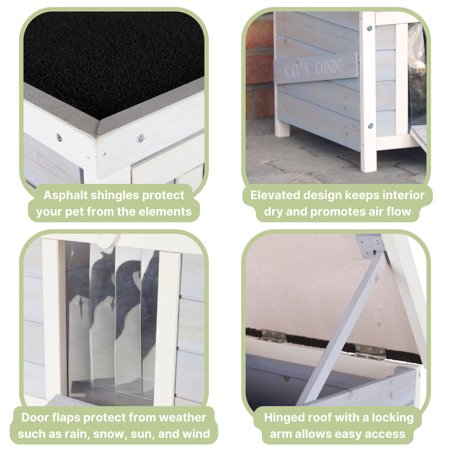 Asphalt shingles protect your pet from the elements

CAT'S CONDO

Elevated design keeps interior dry and promotes air flow

Door flaps protect from weather such as rain, snow, sun, and wind

Hinged roof with a locking arm allows easy access