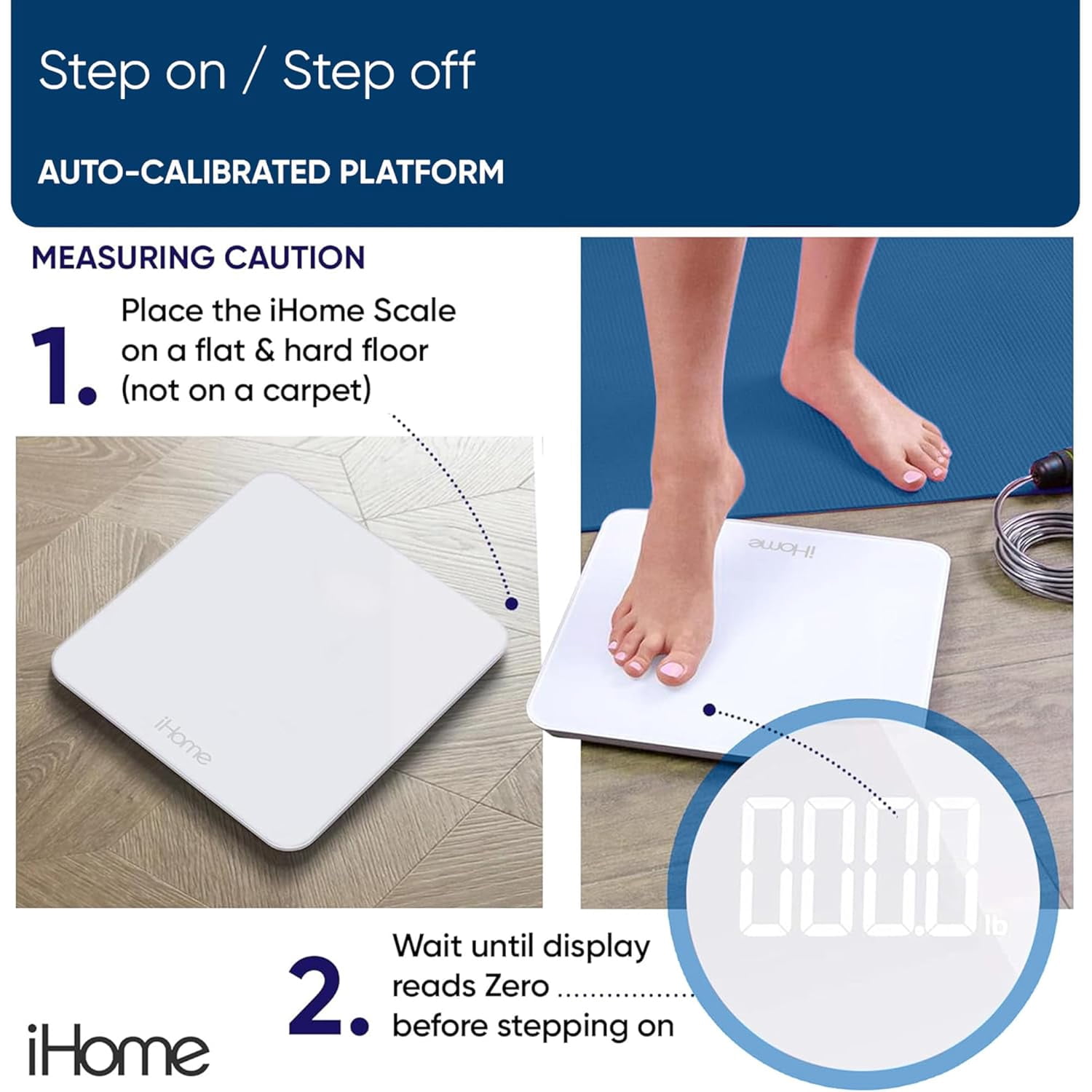 Step on / Step off

AUTO-CALIBRATED PLATFORM

MEASURING CAUTION

1. Place the iHome Scale on a flat & hard floor (not on a carpet)

iHome

iHome

000.0 lb

2. Wait until display reads Zero before stepping on

iHome